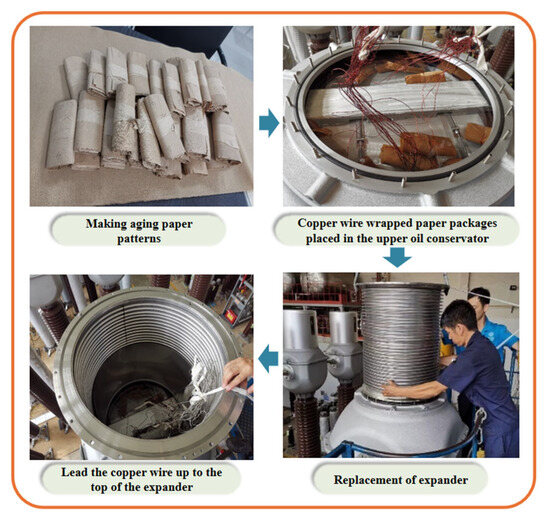 Making aging paper patterns

Copper wire wrapped paper packages placed in the upper oil conservator

Replacement of expander

Lead the copper wire up to the top of the expander