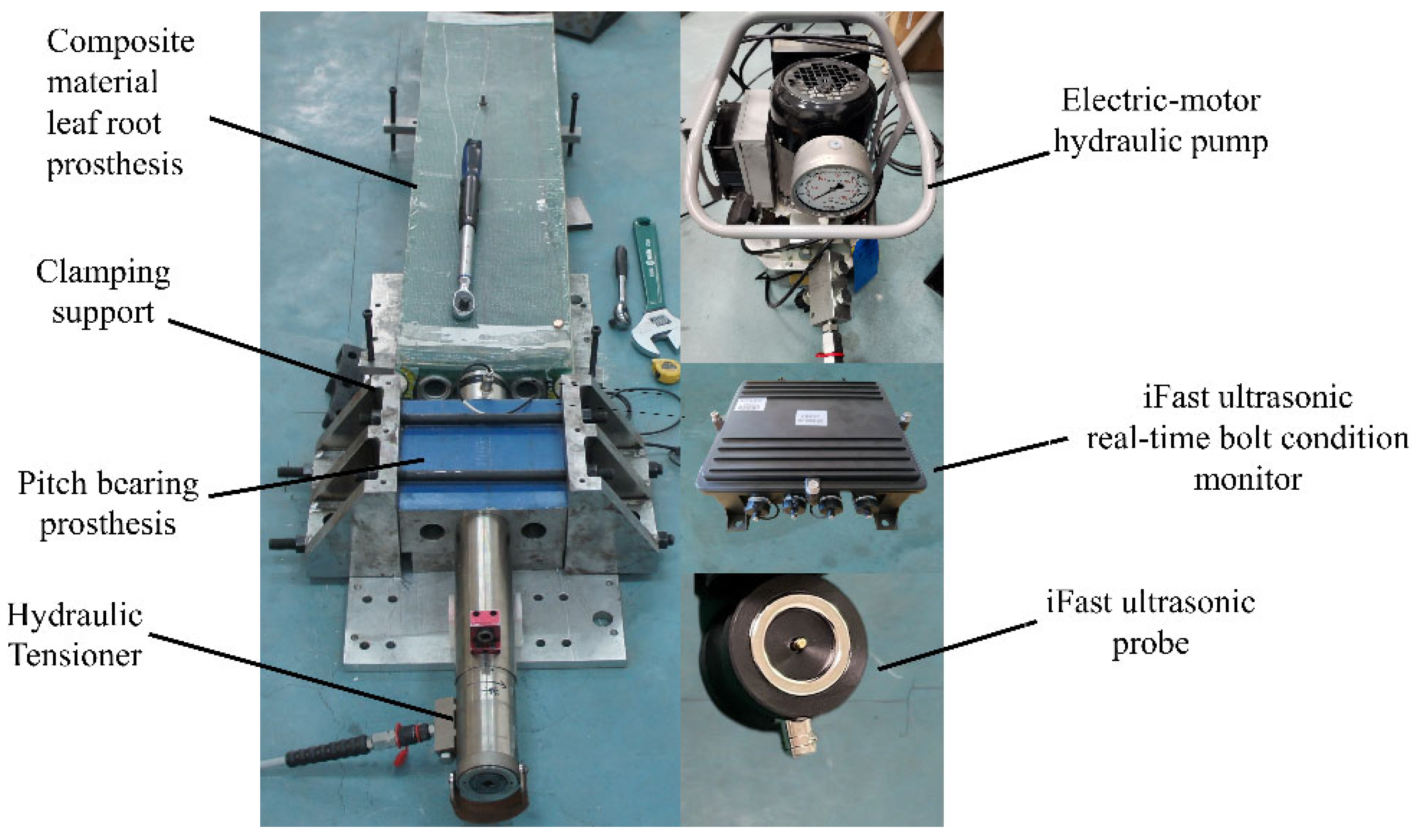 Composite material leaf root prosthesis

Clamping support

Pitch bearing prosthesis

Hydraulic Tensioner

Electric-motor hydraulic pump

iFast ultrasonic real-time bolt condition monitor

iFast ultrasonic probe