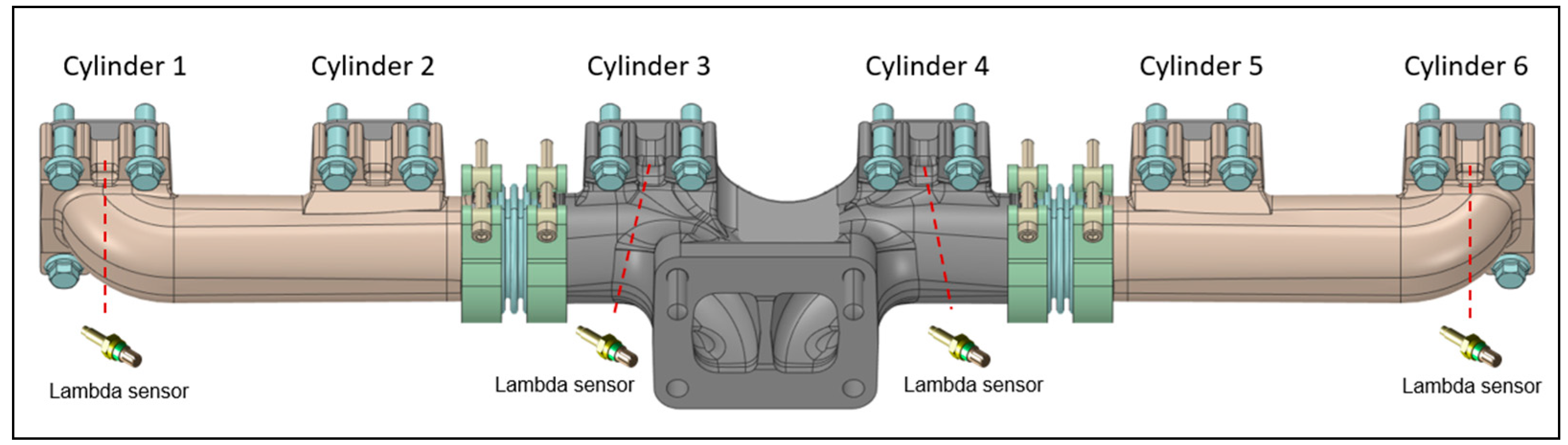 Cylinder 1
Cylinder 2
Cylinder 3
Cylinder 4
Cylinder 5
Cylinder 6

Lambda sensor
Lambda sensor
Lambda sensor
Lambda sensor