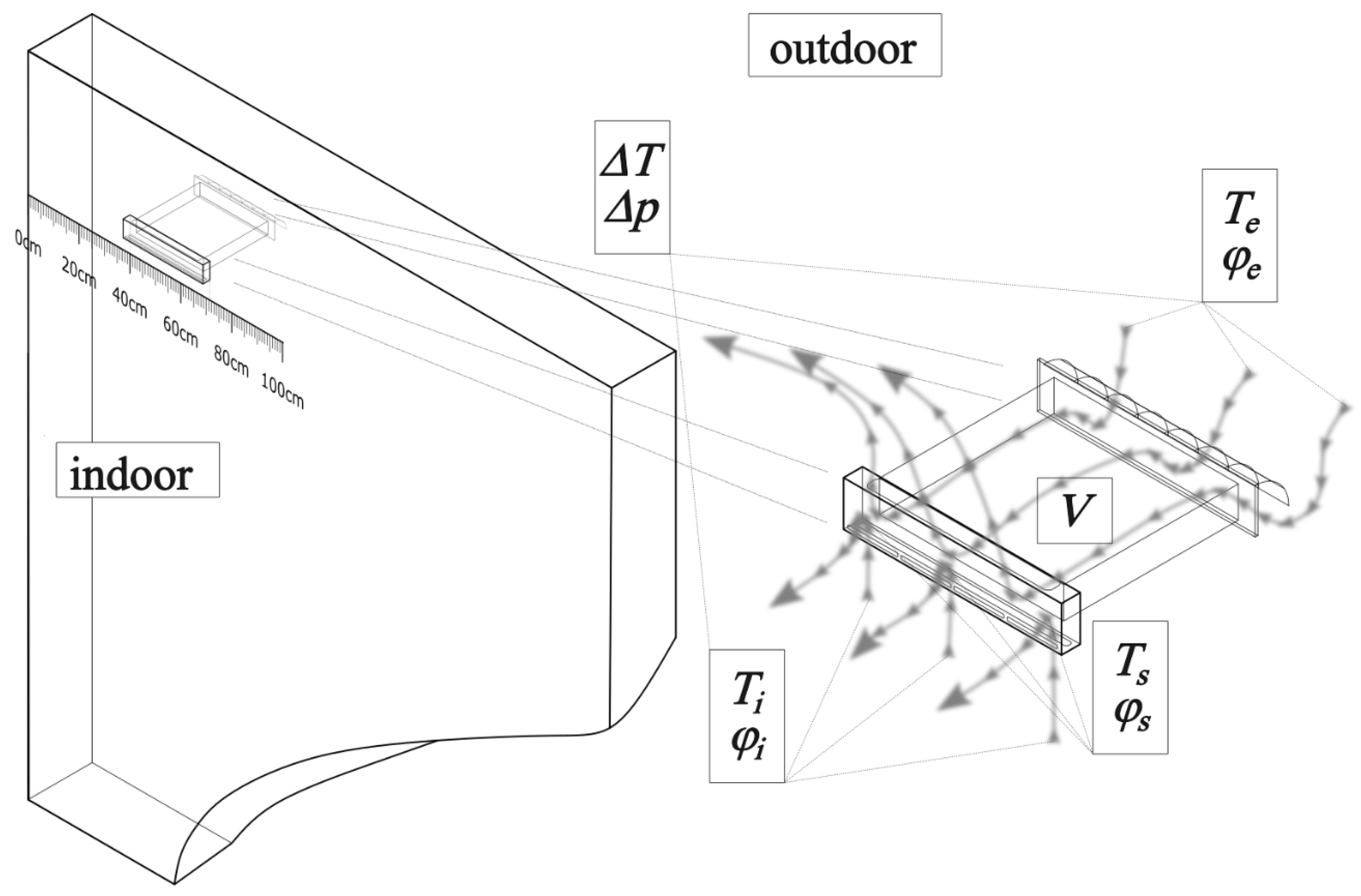 outdoor

$\Delta T$
$\Delta p$

$T_e$
$\varphi_e$

0cm
20cm
40cm
60cm
80cm
100cm

indoor

$V$

$T_i$
$\varphi_i$

$T_s$
$\varphi_s$