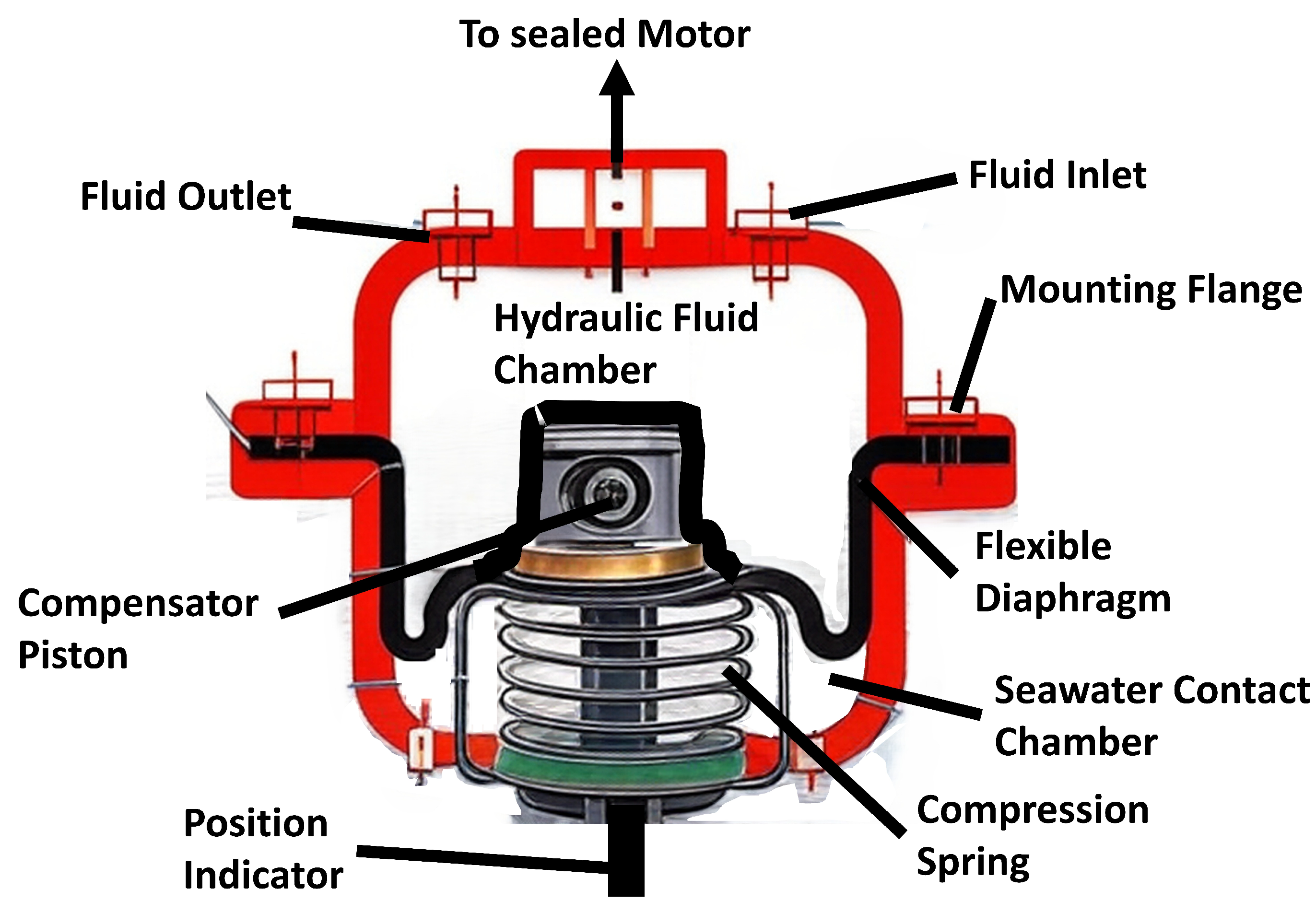 To sealed Motor

Fluid Outlet

Fluid Inlet

Mounting Flange

Hydraulic Fluid Chamber

Flexible Diaphragm

Compensator Piston

Seawater Contact Chamber

Compression Spring

Position Indicator