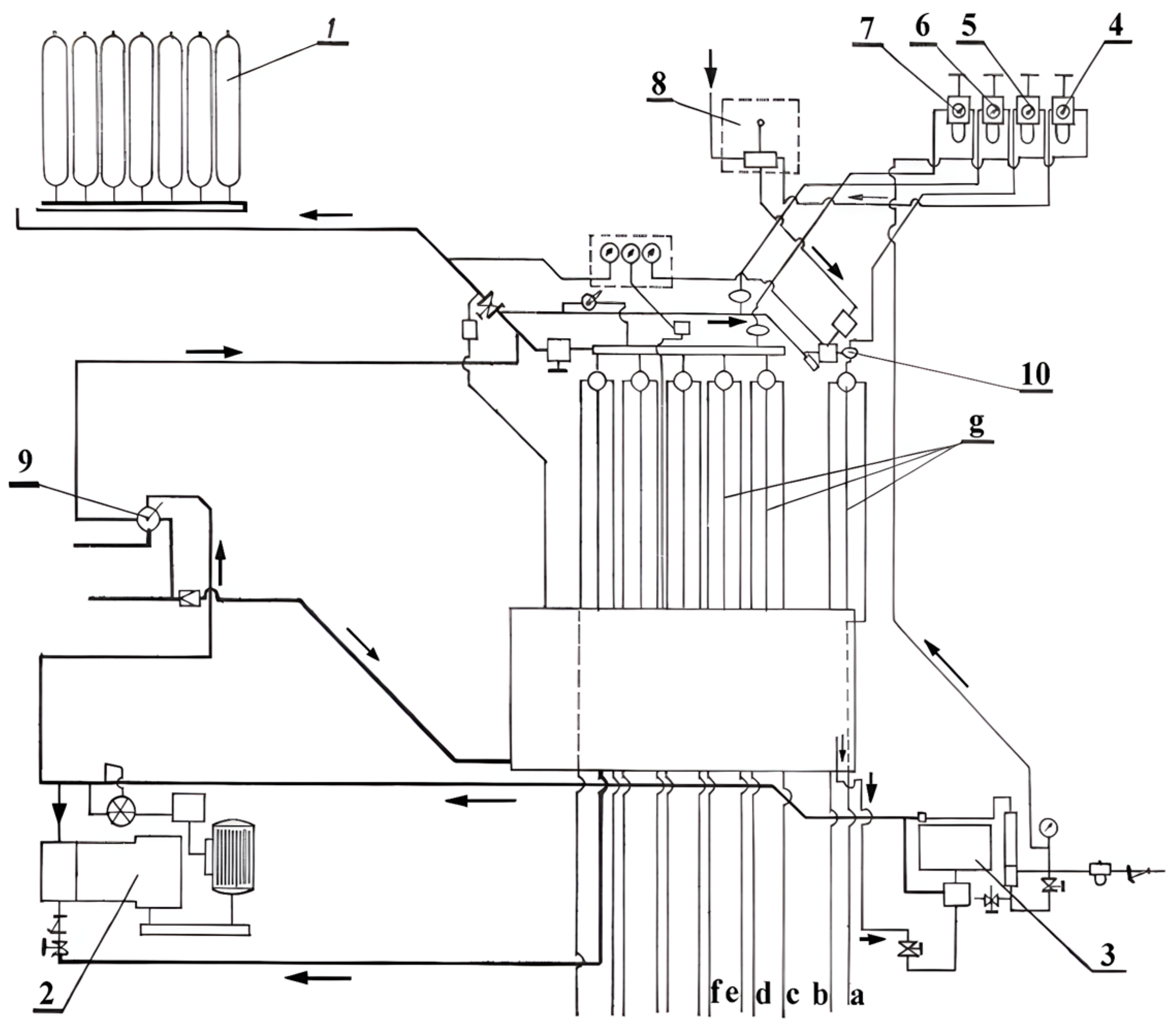 1
7 6 5 4
8
10
g
9
2
3
f e d c b a