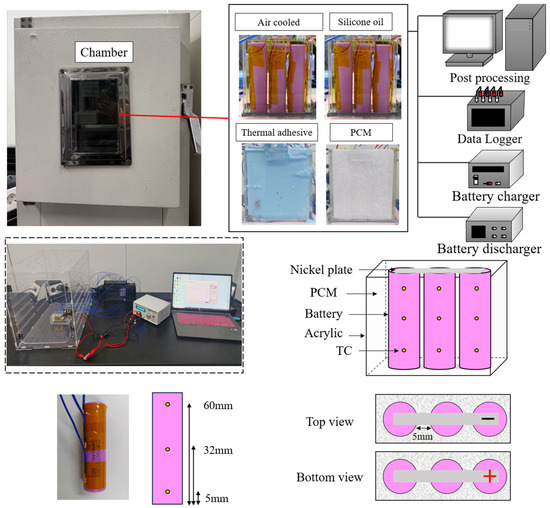 Chamber

Air cooled

Silicone oil

Thermal adhesive

PCM

Post processing

Data Logger

Battery charger

Battery discharger

Nickel plate

PCM

Battery

Acrylic

TC

60mm

32mm

5mm

Top view

5mm

−

Bottom view

+