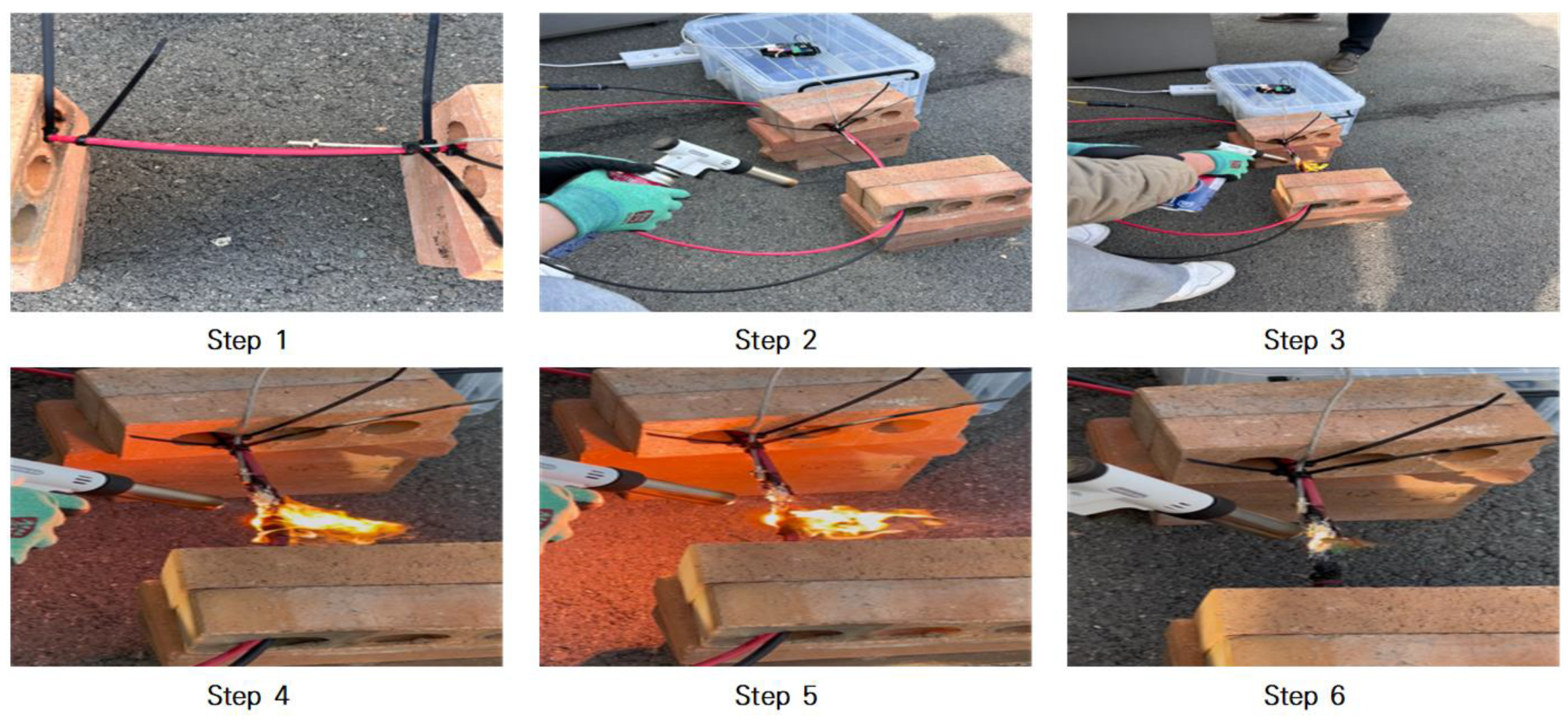 Step 1

Step 2

Step 3

Step 4

Step 5

Step 6