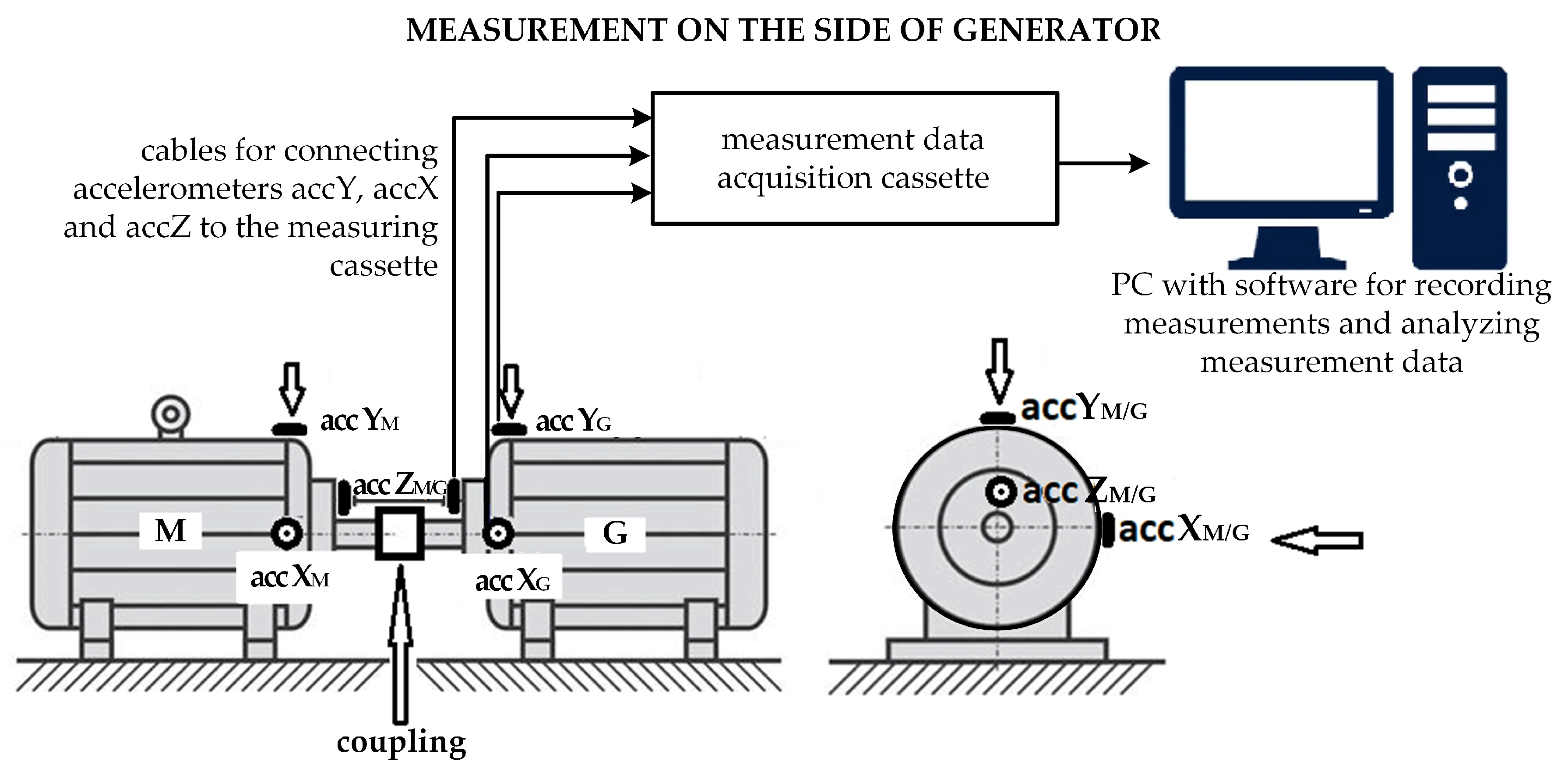 MEASUREMENT ON THE SIDE OF GENERATOR

cables for connecting accelerometers accY, accX and accZ to the measuring cassette

measurement data acquisition cassette

PC with software for recording measurements and analyzing measurement data

acc $Y_M$

acc $Y_G$

acc $Z_{M/G}$

M

G

acc $X_M$

acc $X_G$

coupling

acc$Y_{M/G}$

acc $Z_{M/G}$

acc$X_{M/G}$