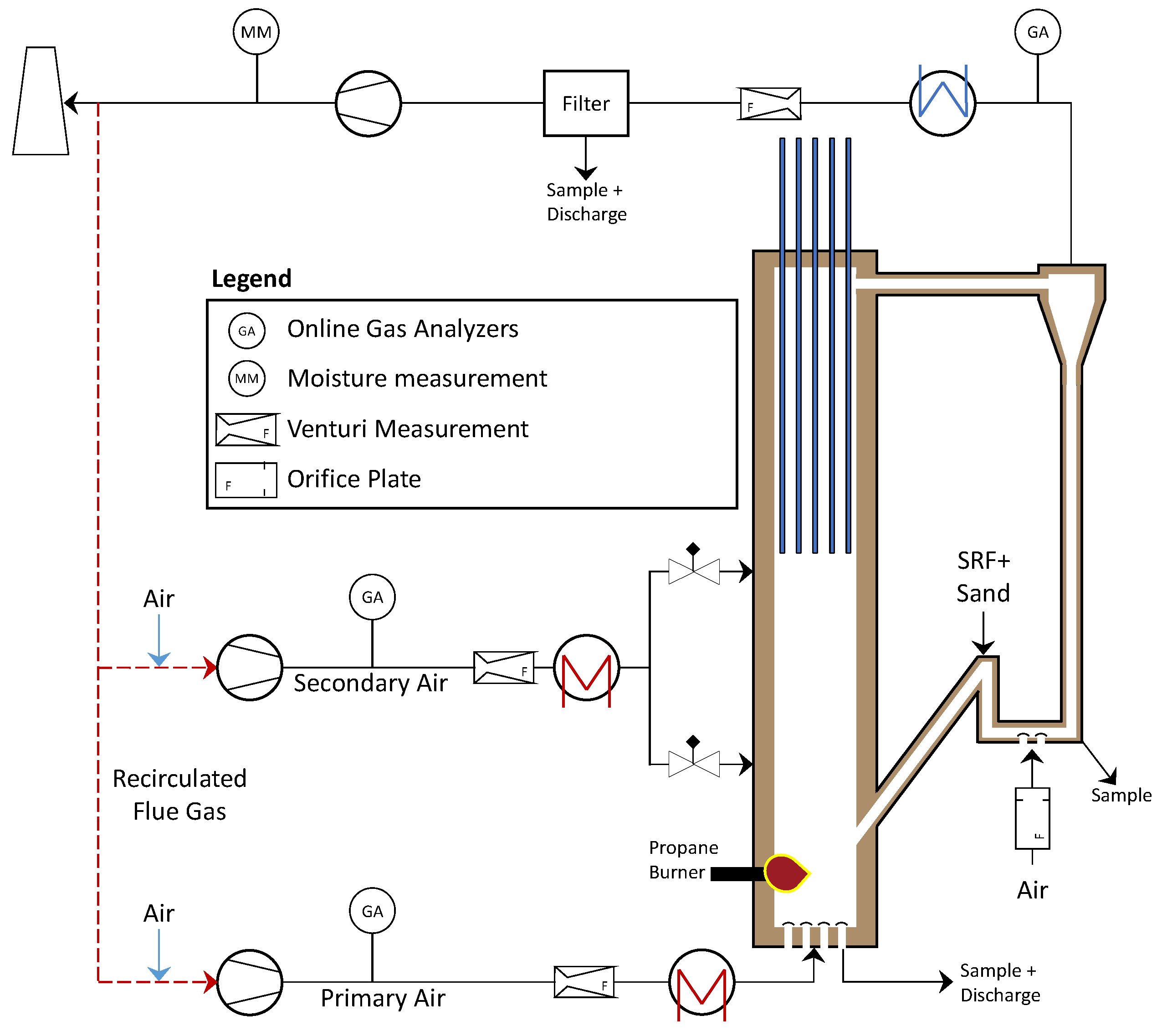 MM

GA

Filter

F

Sample +
Discharge

Legend

GA Online Gas Analyzers

MM Moisture measurement

F Venturi Measurement

F Orifice Plate

SRF+
Sand

Air

GA

Secondary Air

F

Recirculated
Flue Gas

Sample

F

Propane
Burner

Air

Air

GA

Primary Air

F

Sample +
Discharge