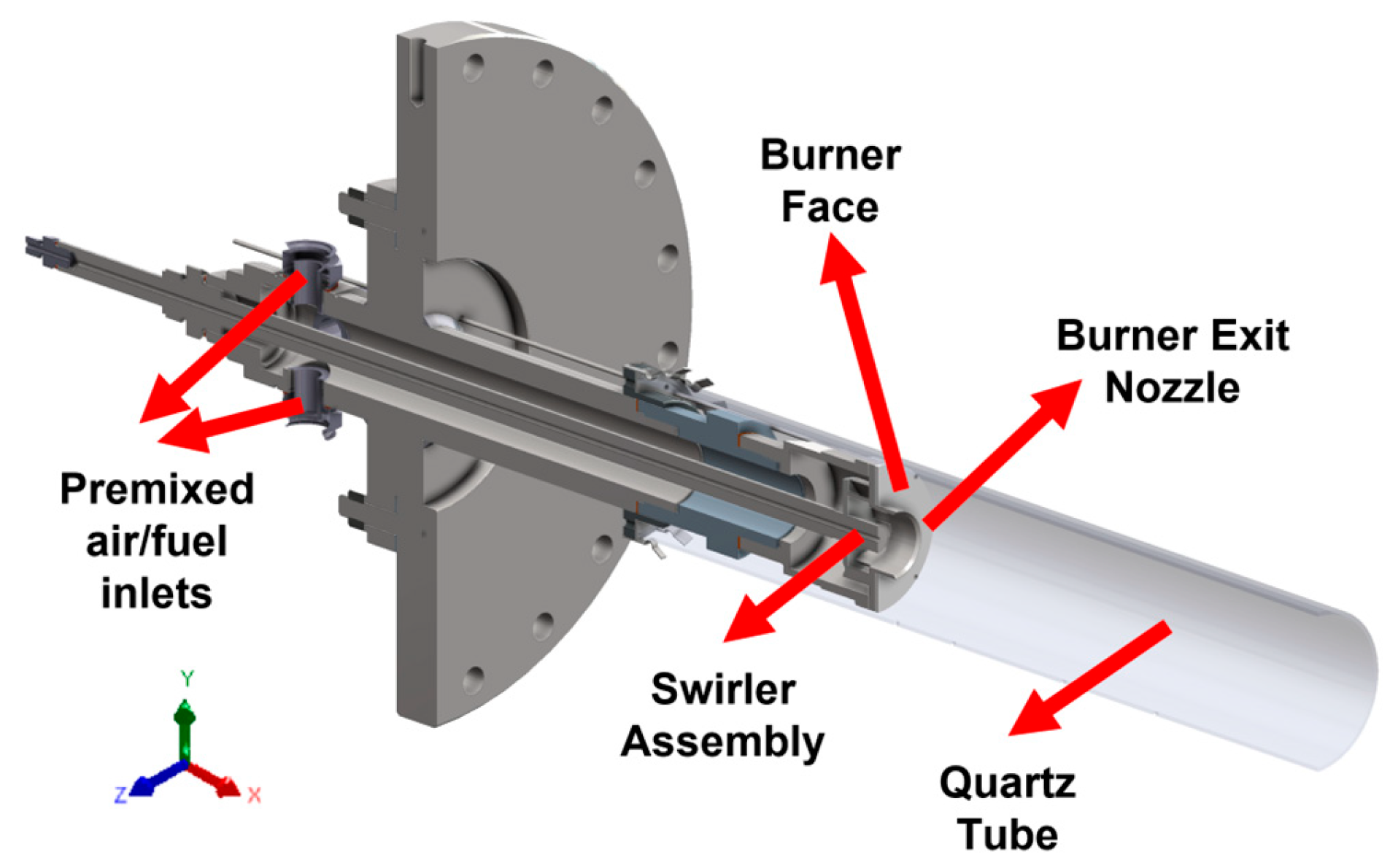 Burner Face

Burner Exit Nozzle

Premixed air/fuel inlets

Swirler Assembly

Quartz Tube

Y

Z

X