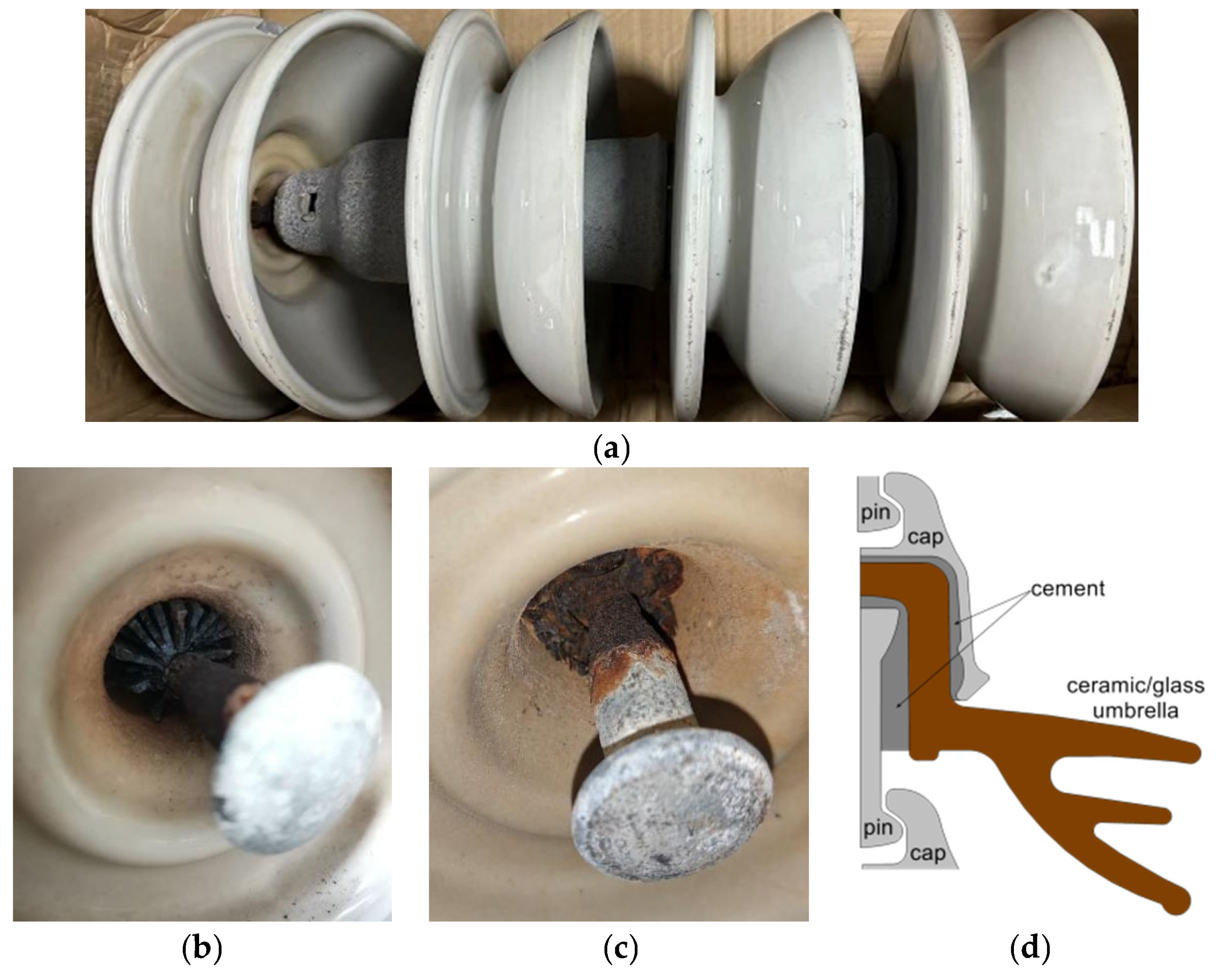 (a)

(b)

(c)

pin
cap
cement
ceramic/glass umbrella
pin
cap

(d)