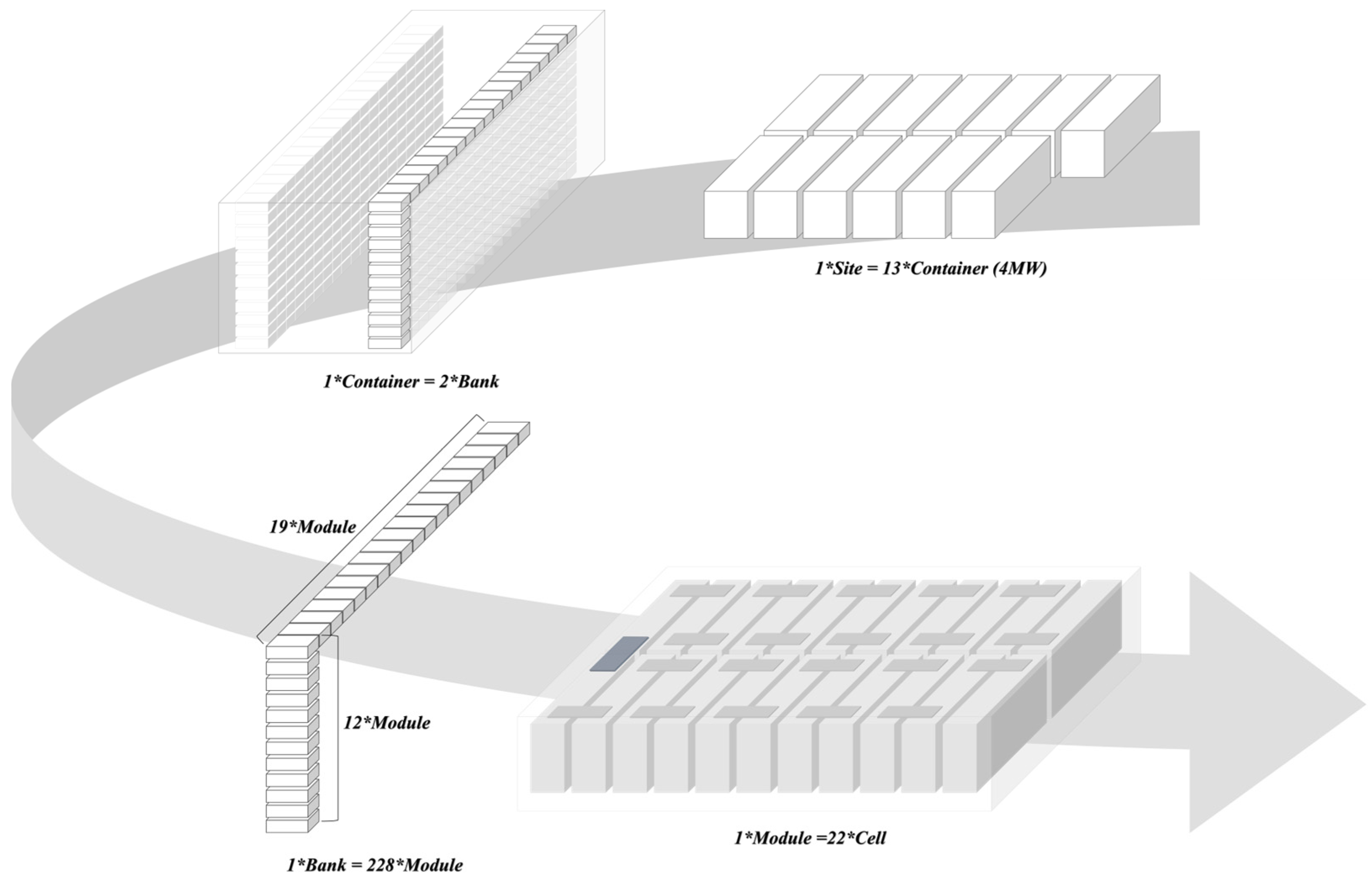 1*Site = 13*Container (4MW)

1*Container = 2*Bank

19*Module

12*Module

1*Bank = 228*Module

1*Module =22*Cell