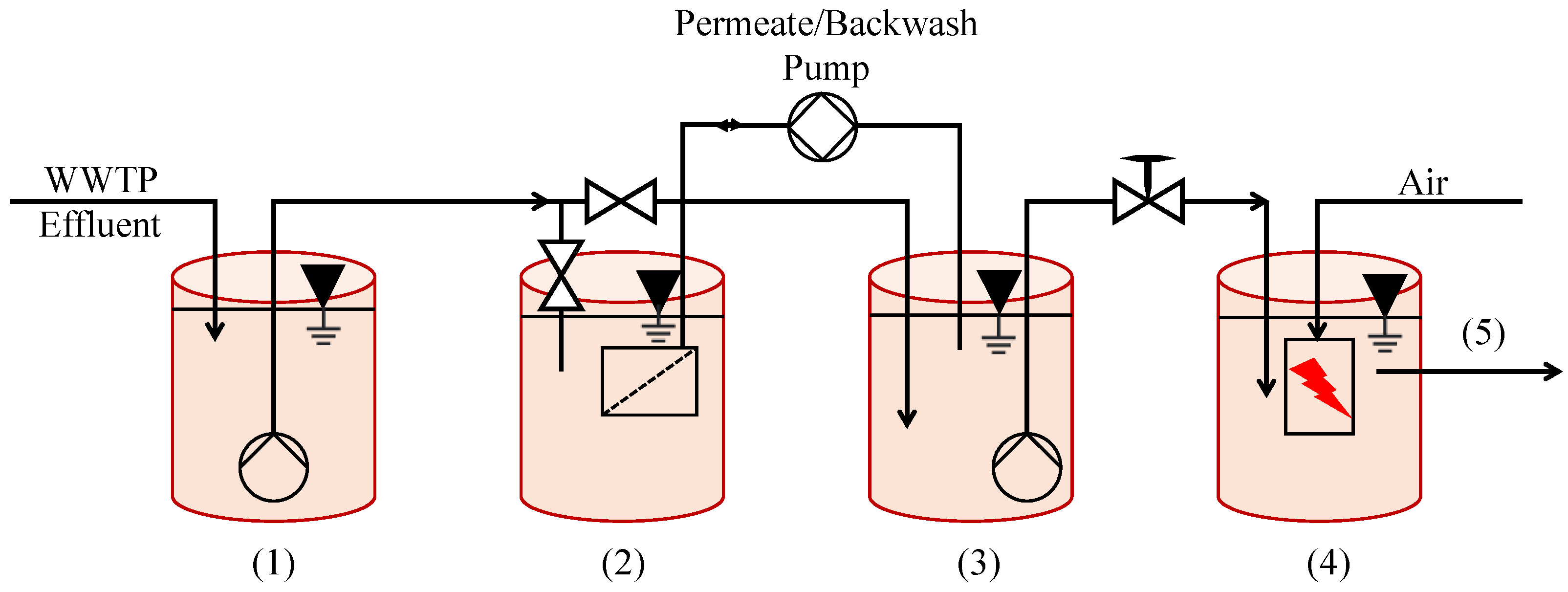 Permeate/Backwash
Pump

WWTP
Effluent

Air

(5)

(1)

(2)

(3)

(4)