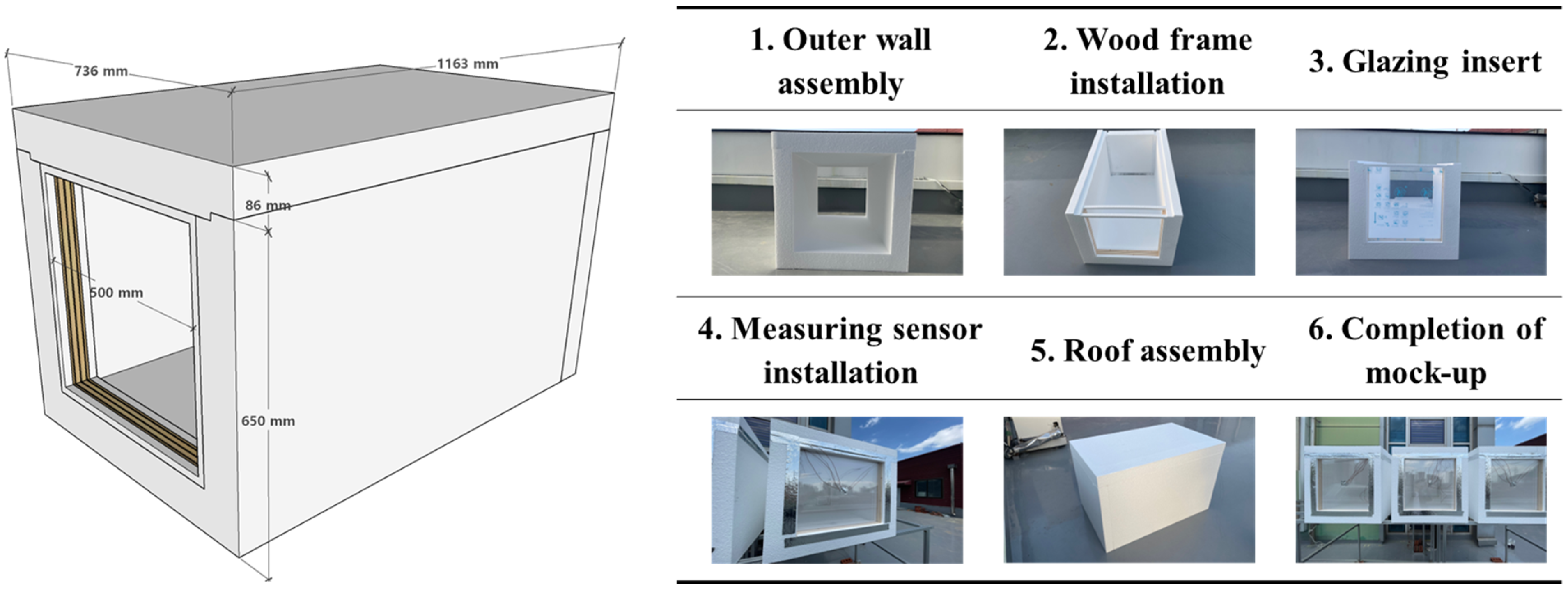 736 mm

1163 mm

86 mm

500 mm

650 mm

| 1. Outer wall assembly | 2. Wood frame installation | 3. Glazing insert |
|---|---|---|
| | | |
| 4. Measuring sensor installation | 5. Roof assembly | 6. Completion of mock-up |
| | | |