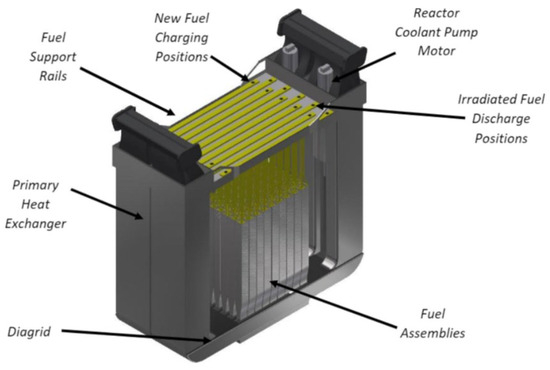 Fuel Support Rails

New Fuel Charging Positions

Reactor Coolant Pump Motor

Irradiated Fuel Discharge Positions

Primary Heat Exchanger

Diagrid

Fuel Assemblies