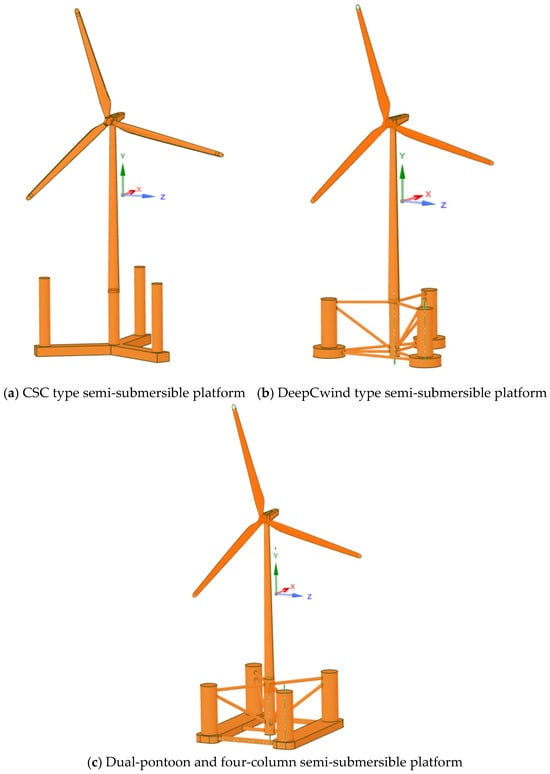 Y
X
Z

Y
X
Z

(a) CSC type semi-submersible platform

(b) DeepCwind type semi-submersible platform

Y
X
Z

(c) Dual-pontoon and four-column semi-submersible platform