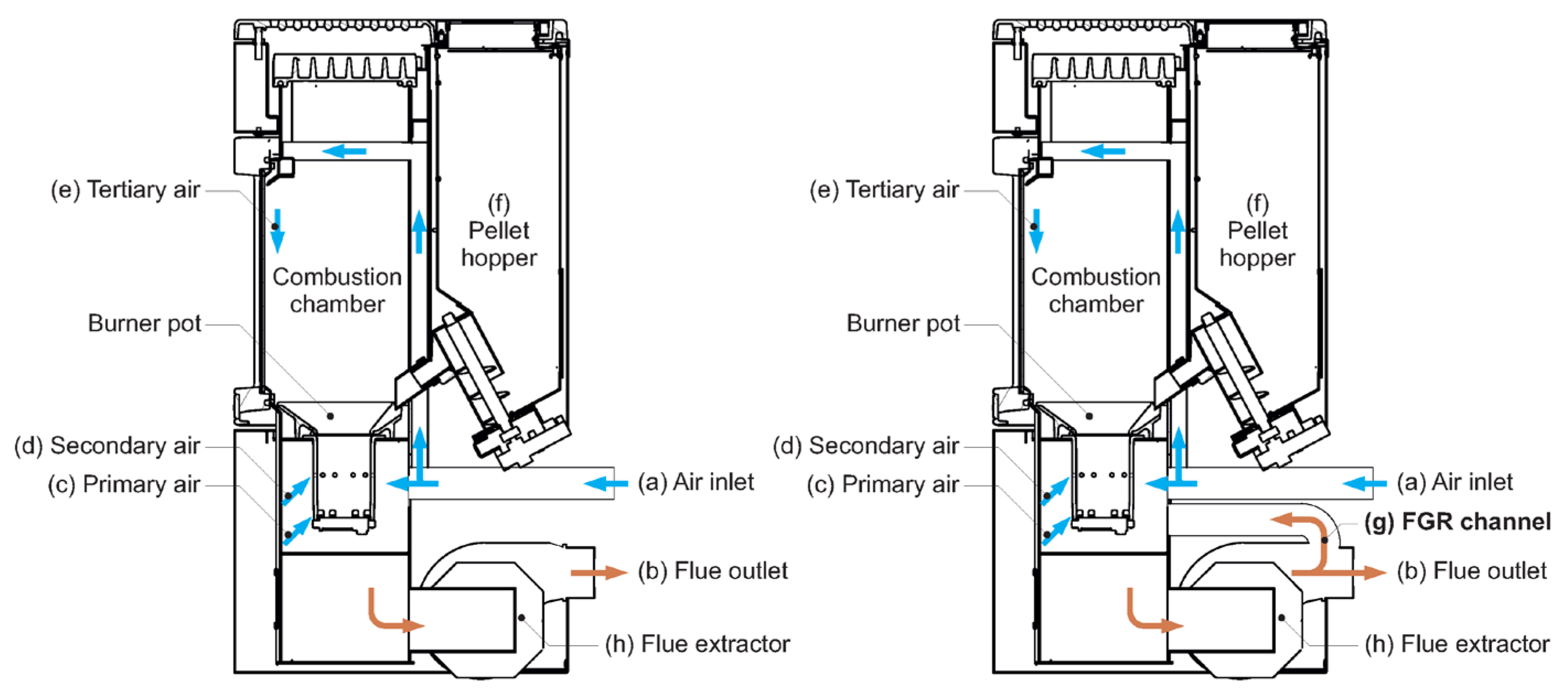 (e) Tertiary air

Combustion chamber

(f) Pellet hopper

Burner pot

(d) Secondary air

(c) Primary air

(a) Air inlet

(b) Flue outlet

(h) Flue extractor

(e) Tertiary air

Combustion chamber

(f) Pellet hopper

Burner pot

(d) Secondary air

(c) Primary air

(a) Air inlet

(g) FGR channel

(b) Flue outlet

(h) Flue extractor