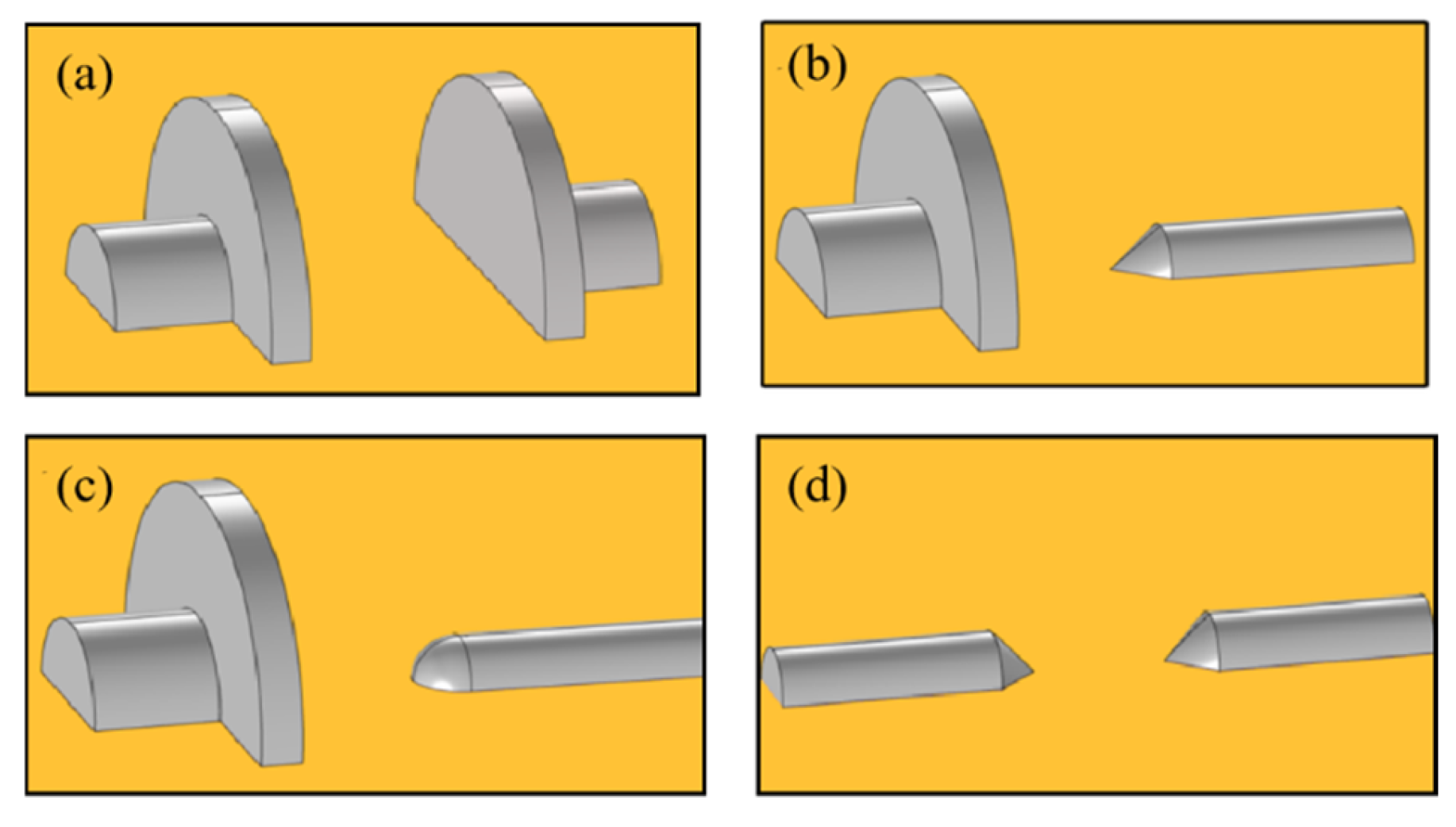 (a)

(b)

(c)

(d)