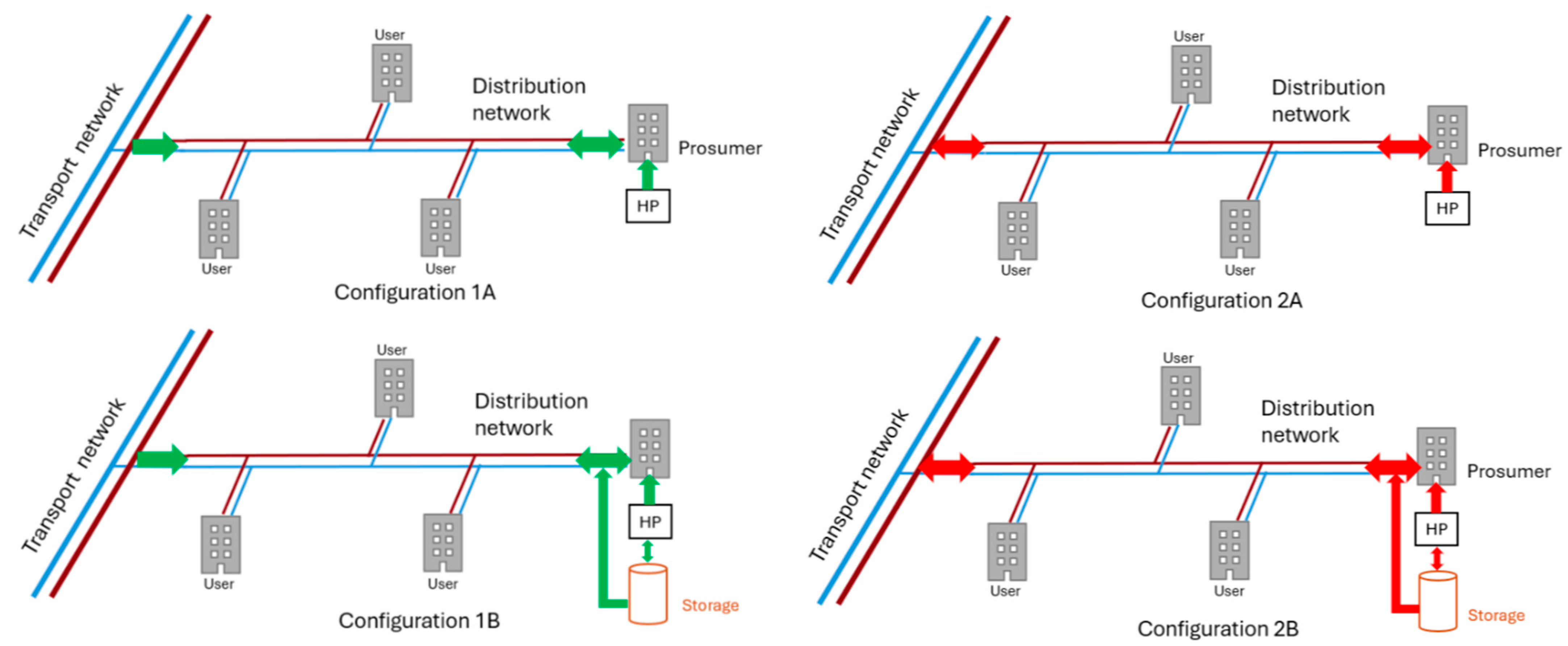 Transport network

User

Distribution network

Prosumer

HP

User

User

Configuration 1A

Transport network

User

Distribution network

Prosumer

HP

User

User

Configuration 2A

Transport network

User

Distribution network

HP

User

User

Storage

Configuration 1B

Transport network

User

Distribution network

Prosumer

HP

User

User

Storage

Configuration 2B