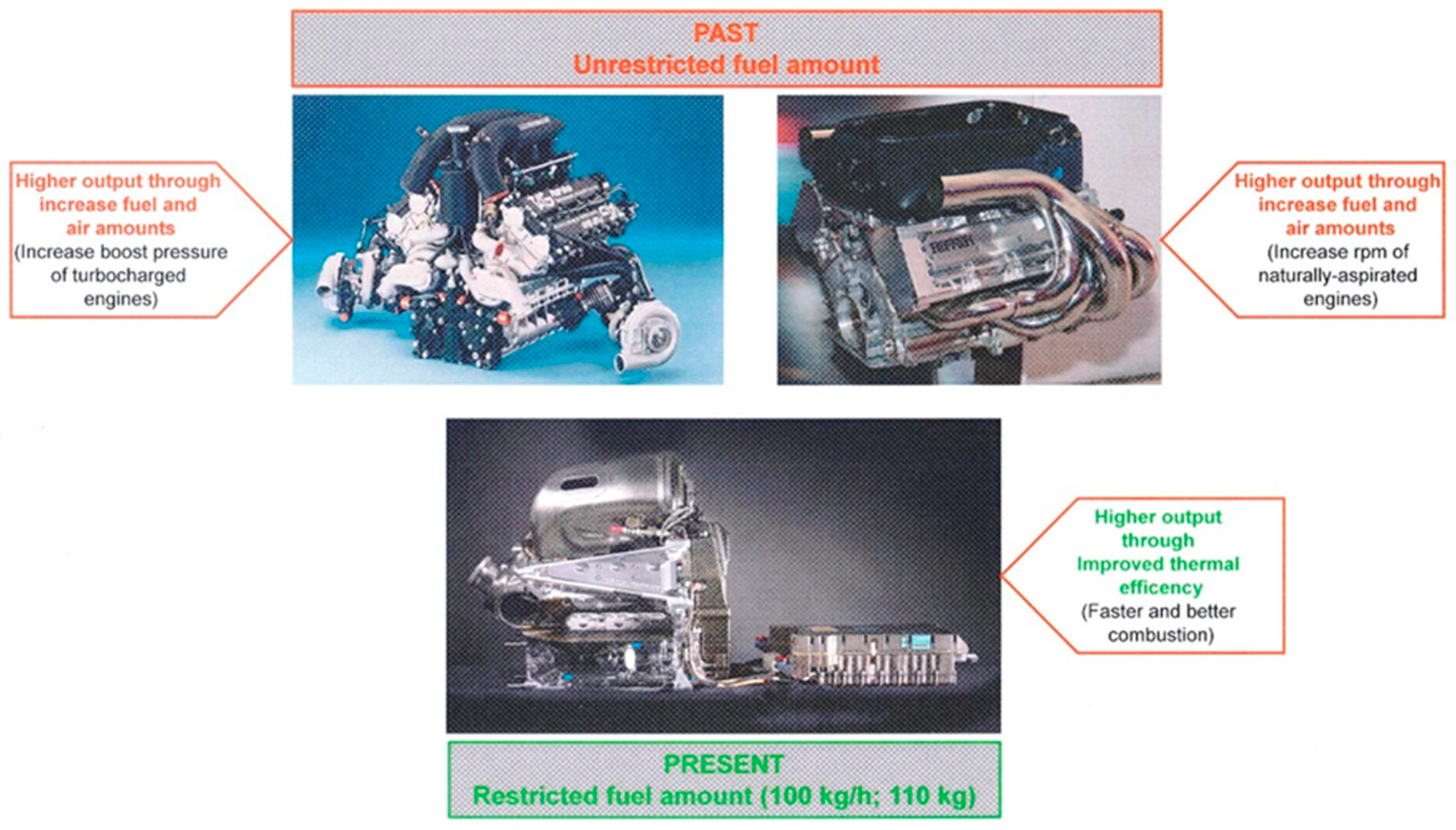 PAST
Unrestricted fuel amount

Higher output through increase fuel and air amounts
(Increase boost pressure of turbocharged engines)

Higher output through increase fuel and air amounts
(Increase rpm of naturally-aspirated engines)

Higher output through Improved thermal efficency
(Faster and better combustion)

PRESENT
Restricted fuel amount (100 kg/h; 110 kg)