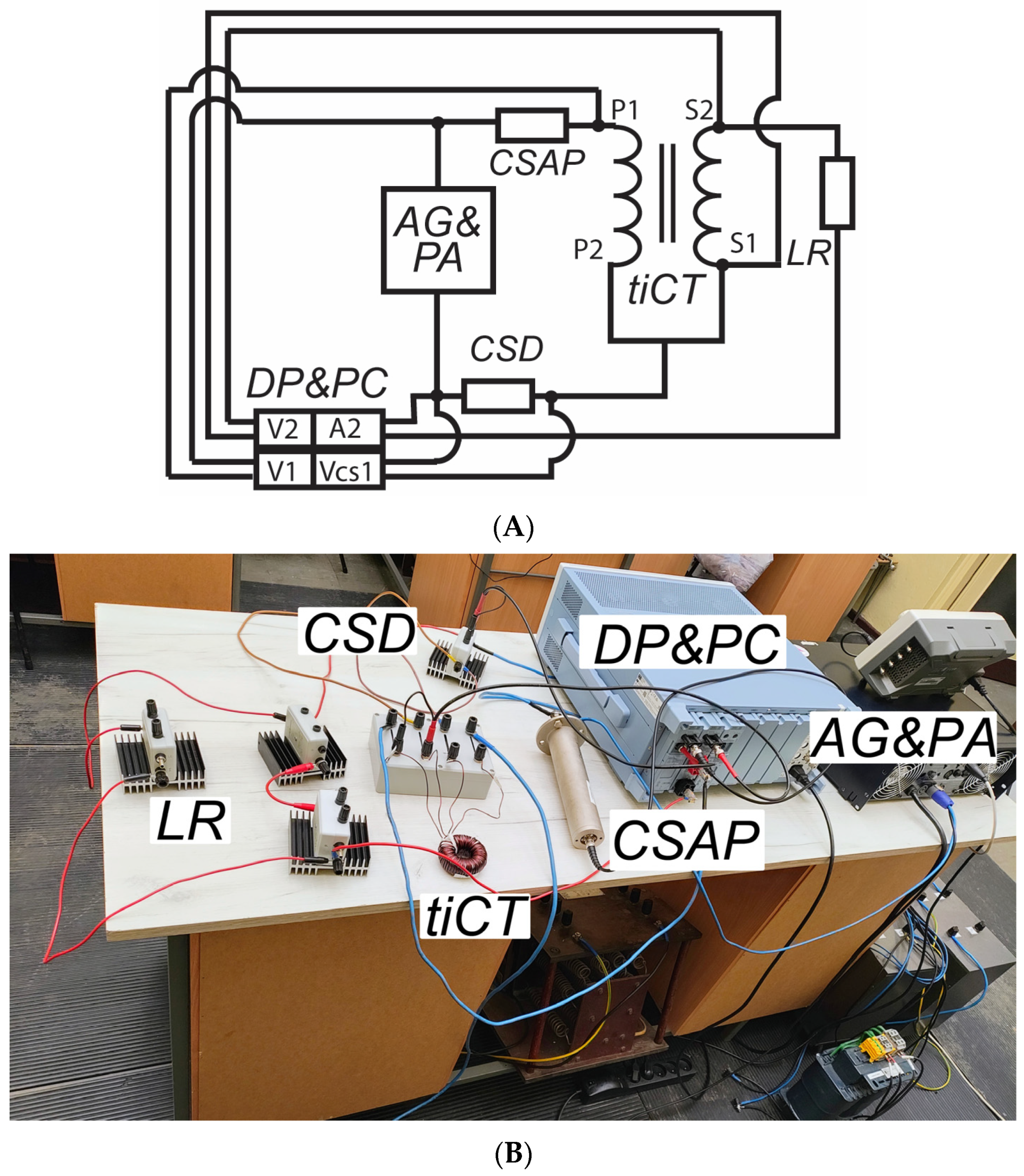 P1
S2
CSAP
AG&
PA
P2
S1
LR
tiCT
CSD
DP&PC
V2
A2
V1
Vcs1

(A)

CSD
DP&PC
AG&PA
LR
CSAP
tiCT

(B)