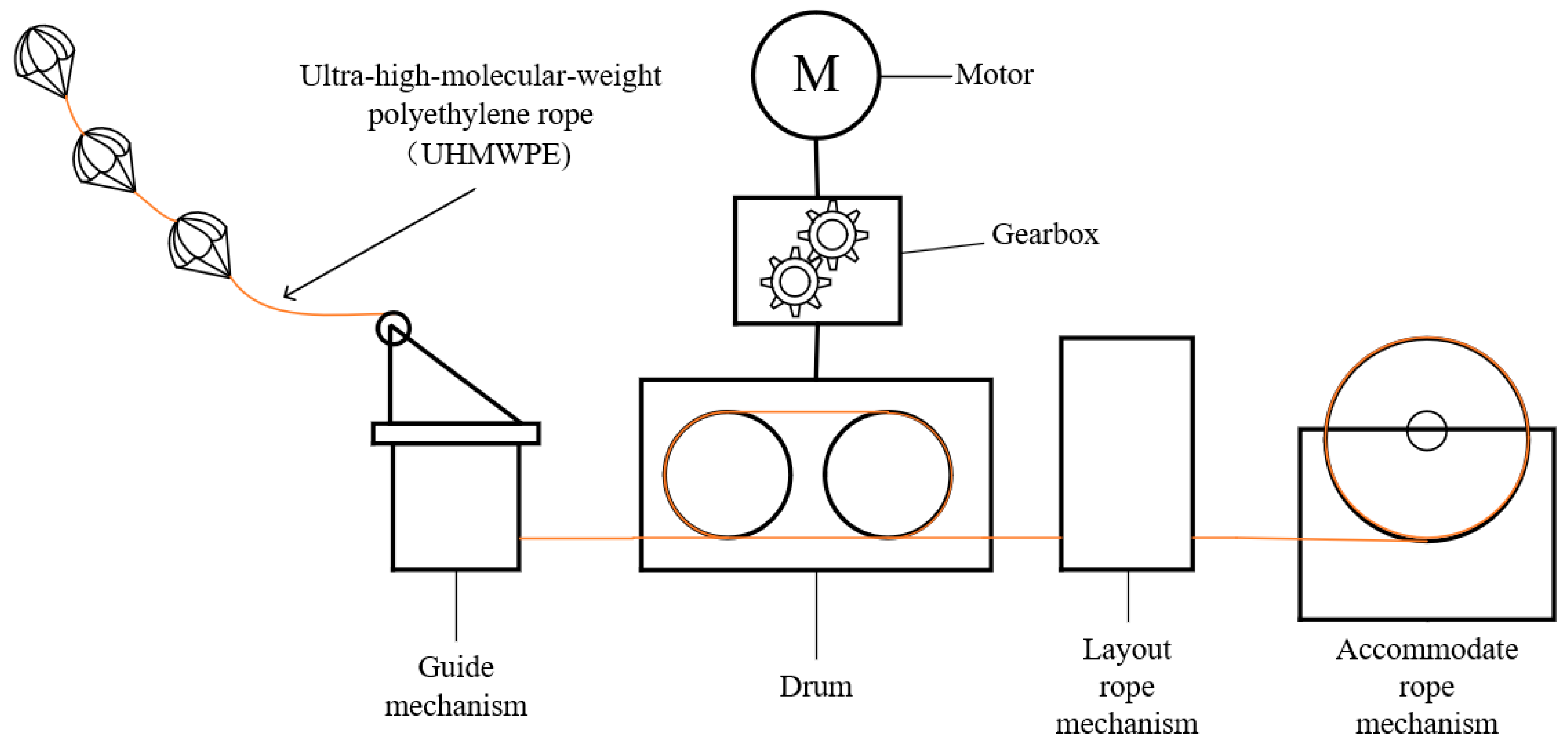 Ultra-high-molecular-weight polyethylene rope （UHMWPE)

M

Motor

Gearbox

Guide mechanism

Drum

Layout rope mechanism

Accommodate rope mechanism