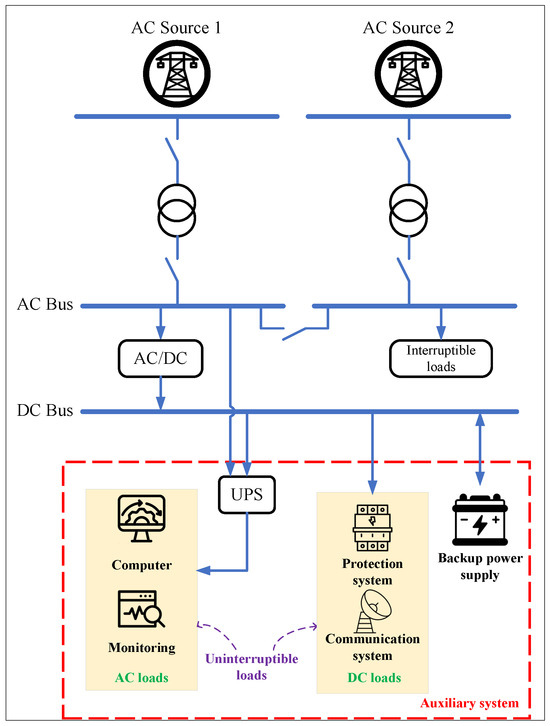 AC Source 1

AC Source 2

AC Bus

AC/DC

Interruptible loads

DC Bus

UPS

Computer

Monitoring

AC loads

Uninterruptible loads

Protection system

Communication system

DC loads

Backup power supply

Auxiliary system