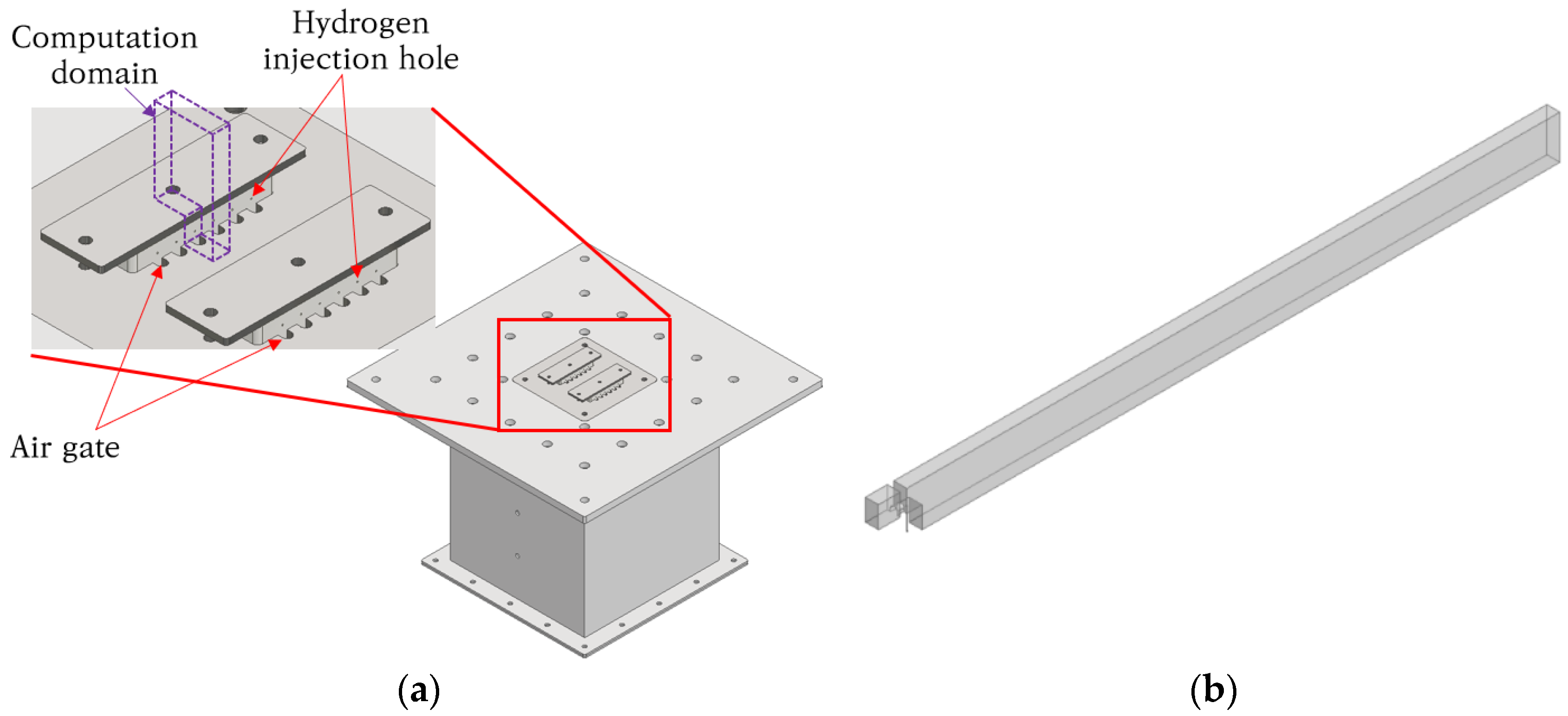 Computation domain

Hydrogen injection hole

Air gate

(a)

(b)