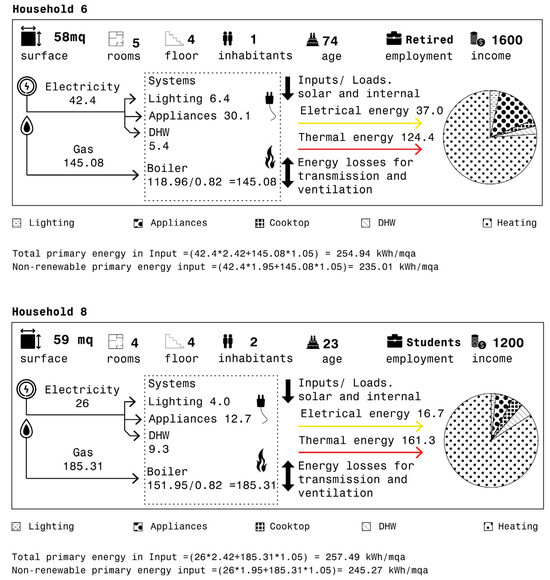 Household 6

58mq surface
5 rooms
4 floor
1 inhabitants
74 age
Retired employment
1600 income

Electricity 42.4
Gas 145.08

Systems
Lighting 6.4
Appliances 30.1
DHW 5.4
Boiler 118.96/0.82 =145.08

Inputs/ Loads. solar and internal
Eletrical energy 37.0
Thermal energy 124.4
Energy losses for transmission and ventilation

Lighting
Appliances
Cooktop
DHW
Heating

Total primary energy in Input =(42.4*2.42+145.08*1.05) = 254.94 kWh/mqa
Non-renewable primary energy input =(42.4*1.95+145.08*1.05)= 235.01 kWh/mqa

Household 8

59 mq surface
4 rooms
4 floor
2 inhabitants
23 age
Students employment
1200 income

Electricity 26
Gas 185.31

Systems
Lighting 4.0
Appliances 12.7
DHW 9.3
Boiler 151.95/0.82 =185.31

Inputs/ Loads. solar and internal
Eletrical energy 16.7
Thermal energy 161.3
Energy losses for transmission and ventilation

Lighting
Appliances
Cooktop
DHW
Heating

Total primary energy in Input =(26*2.42+185.31*1.05) = 257.49 kWh/mqa
Non-renewable primary energy input =(26*1.95+185.31*1.05)= 245.27 kWh/mqa