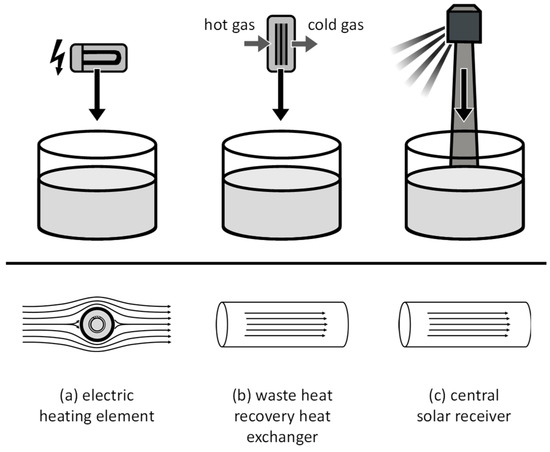 hot gas
cold gas

(a) electric heating element

(b) waste heat recovery heat exchanger

(c) central solar receiver