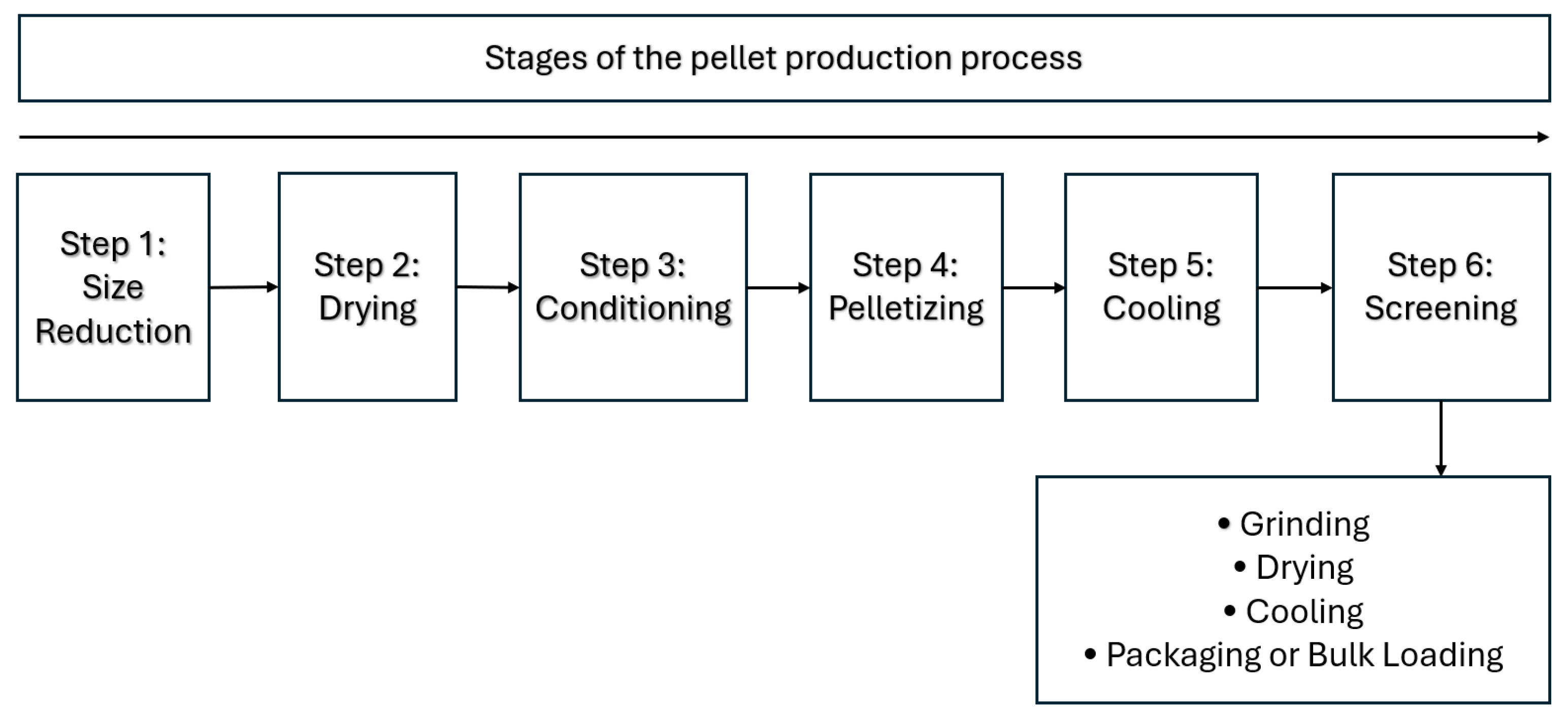 Stages of the pellet production process

Step 1: Size Reduction

Step 2: Drying

Step 3: Conditioning

Step 4: Pelletizing

Step 5: Cooling

Step 6: Screening

• Grinding
• Drying
• Cooling
• Packaging or Bulk Loading