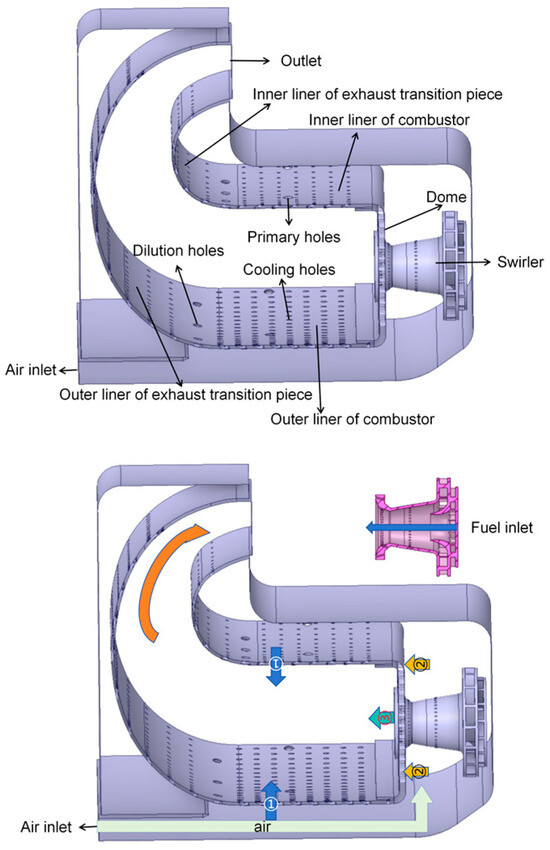 Outlet
Inner liner of exhaust transition piece
Inner liner of combustor
Dome
Primary holes
Dilution holes
Cooling holes
Swirler
Air inlet
Outer liner of exhaust transition piece
Outer liner of combustor

Fuel inlet
①
②
③
②
①
Air inlet
air