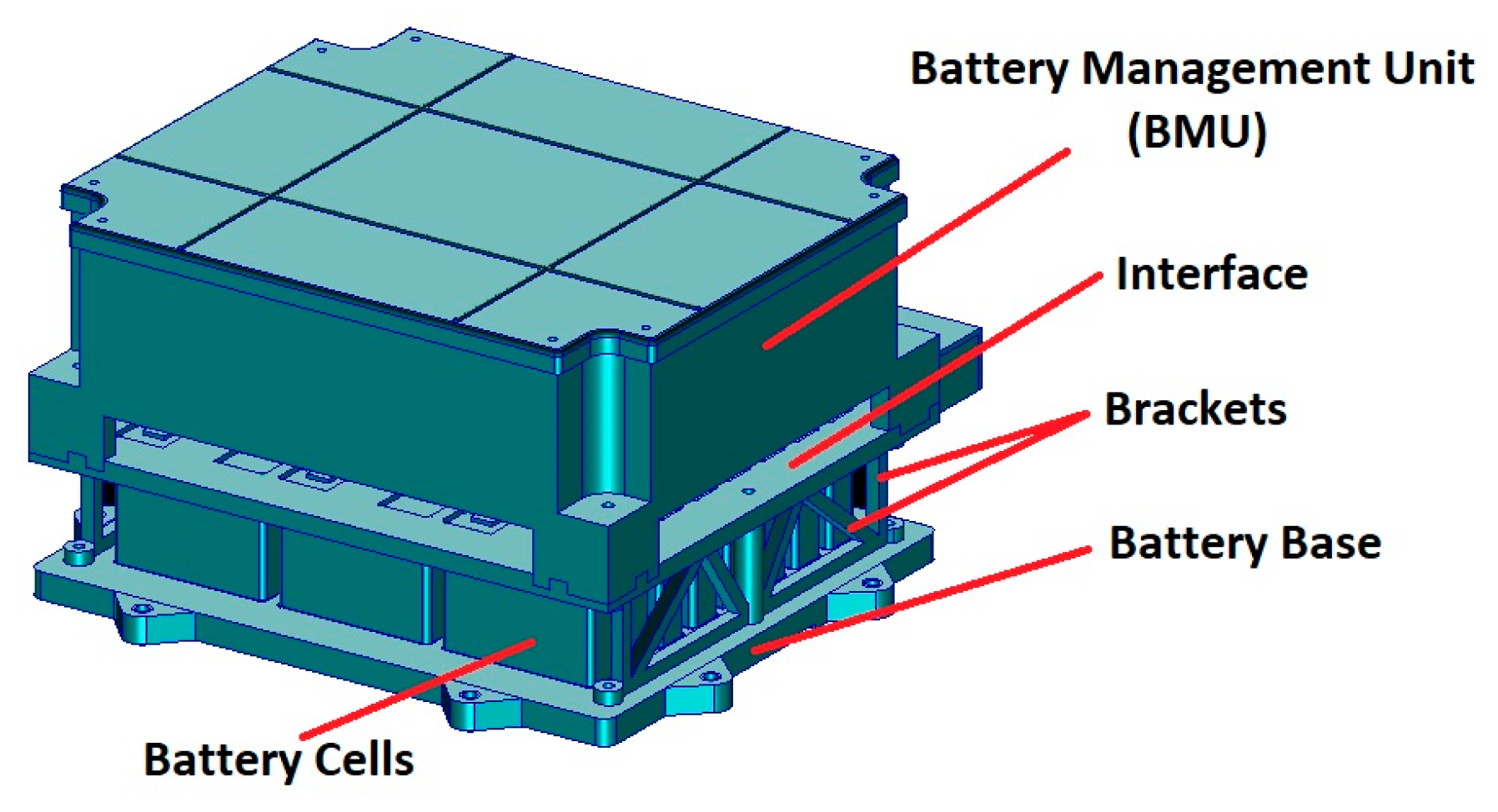 Battery Management Unit (BMU)

Interface

Brackets

Battery Base

Battery Cells