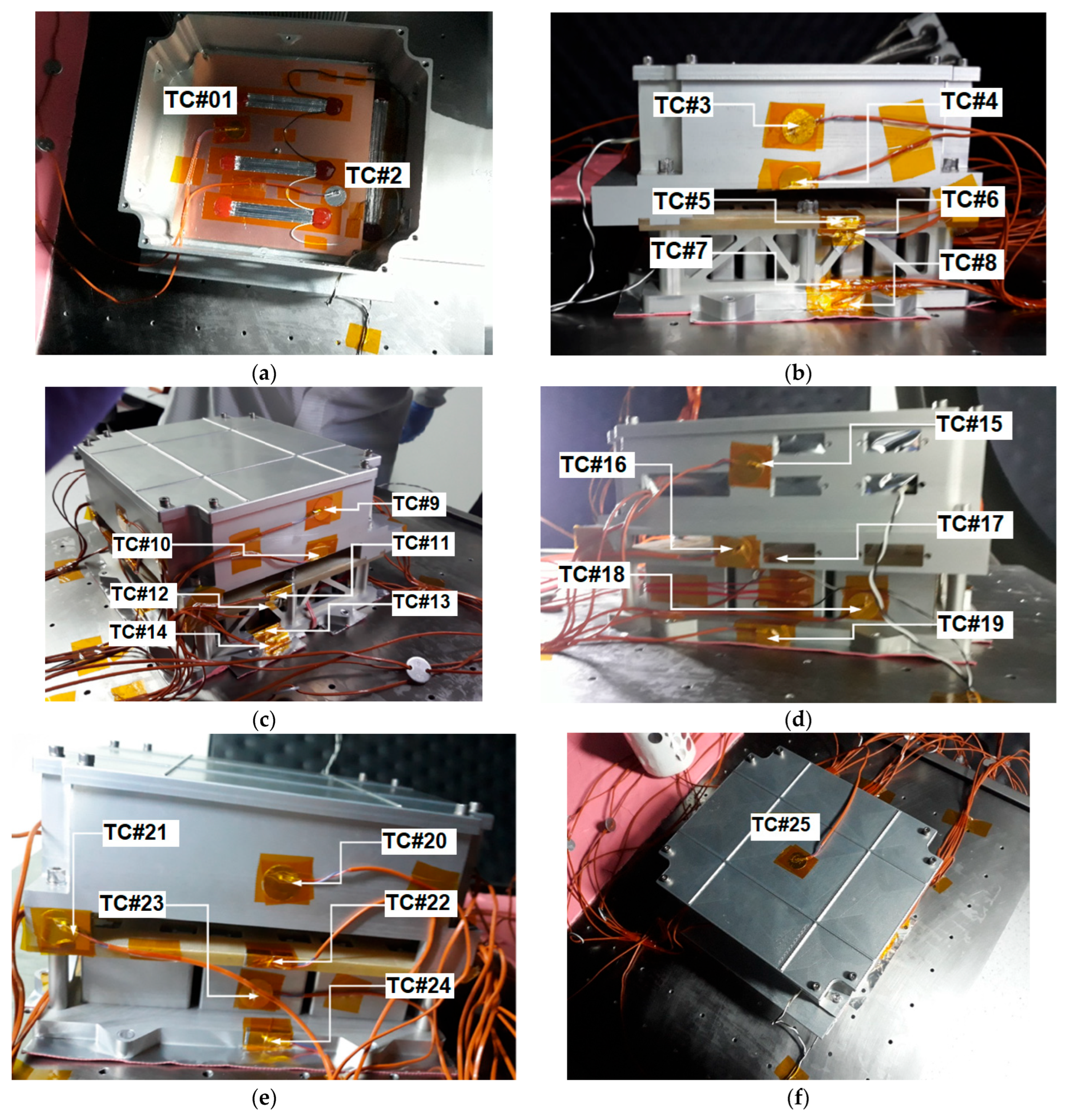 TC#01
TC#2

(a)

TC#3
TC#4
TC#5
TC#6
TC#7
TC#8

(b)

TC#9
TC#10
TC#11
TC#12
TC#13
TC#14

(c)

TC#15
TC#16
TC#17
TC#18
TC#19

(d)

TC#21
TC#20
TC#23
TC#22
TC#24

(e)

TC#25

(f)