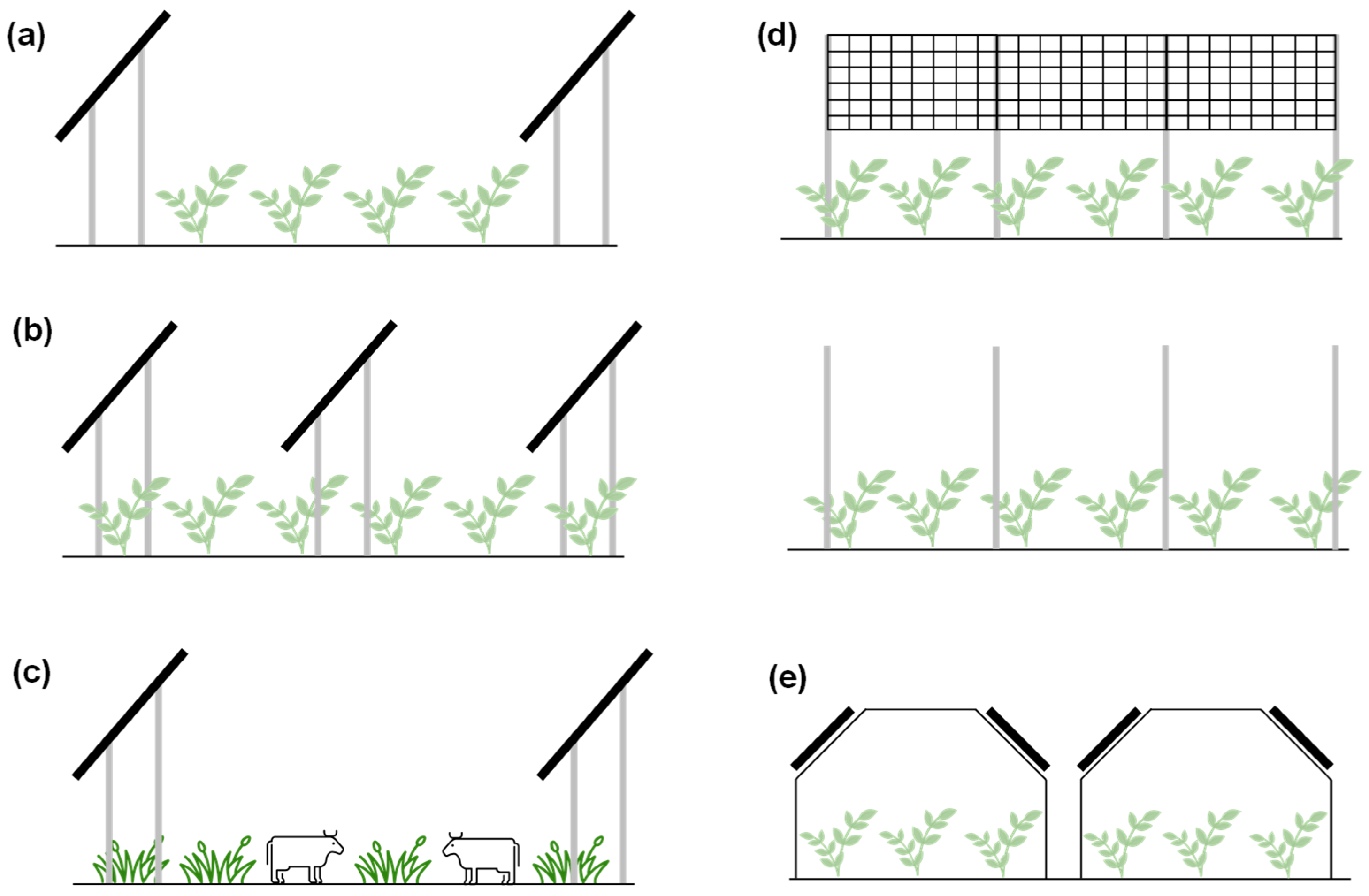 (a)

(b)

(c)

(d)

(e)