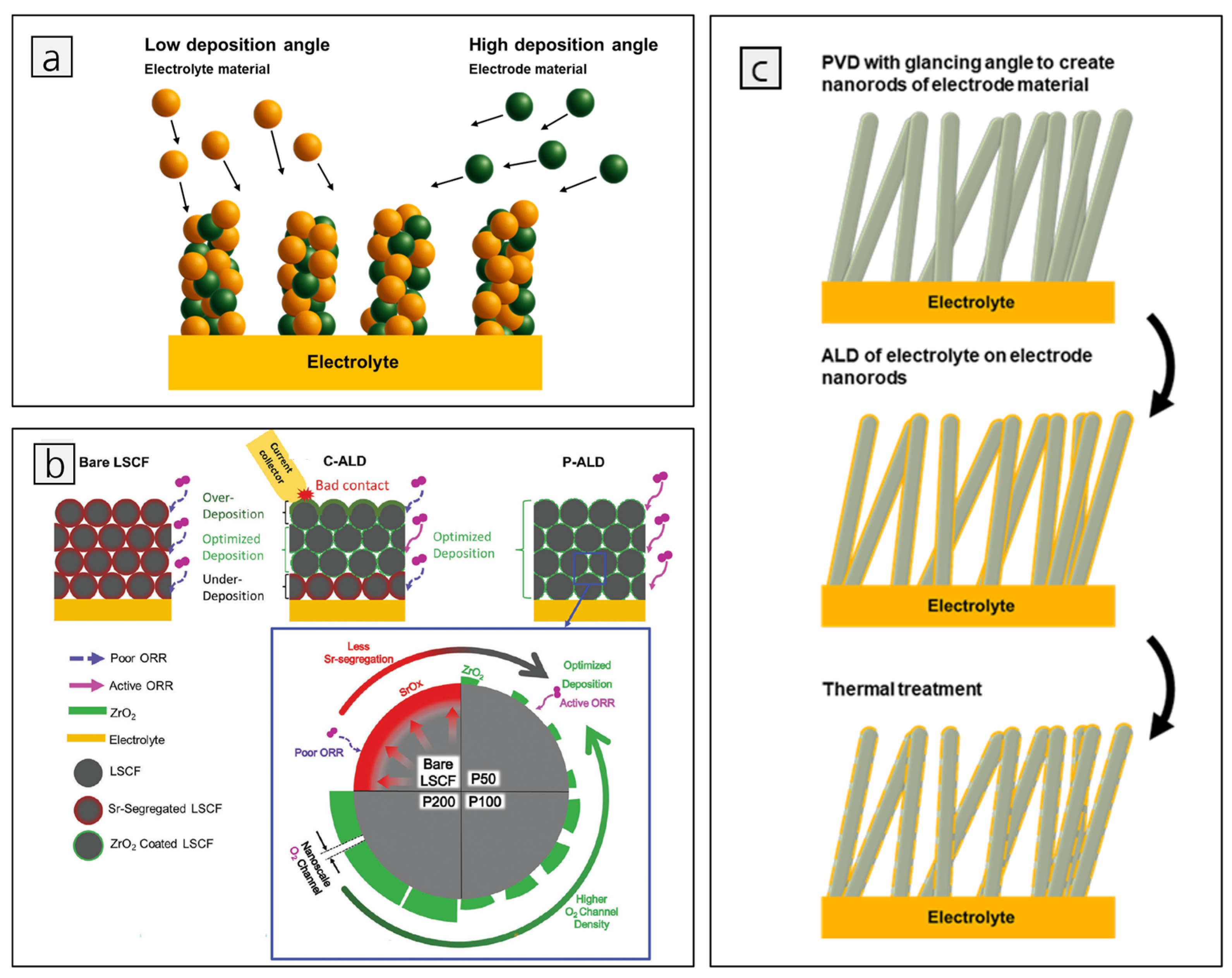 a

Low deposition angle
Electrolyte material

High deposition angle
Electrode material

Electrolyte

b

Bare LSCF

Current collector

C-ALD

Bad contact

P-ALD

Over-Deposition

Optimized Deposition

Under-Deposition

Optimized Deposition

Poor ORR
Active ORR
$ZrO_2$
Electrolyte
LSCF
Sr-Segregated LSCF
$ZrO_2$ Coated LSCF

Less Sr-segregation
SrOx
$ZrO_2$
Optimized Deposition
Active ORR
Poor ORR
Bare LSCF
P50
P200
P100
Nanoscale $O_2$ Channel
Higher $O_2$ Channel Density

c

PVD with glancing angle to create nanorods of electrode material

Electrolyte

ALD of electrolyte on electrode nanorods

Electrolyte

Thermal treatment

Electrolyte