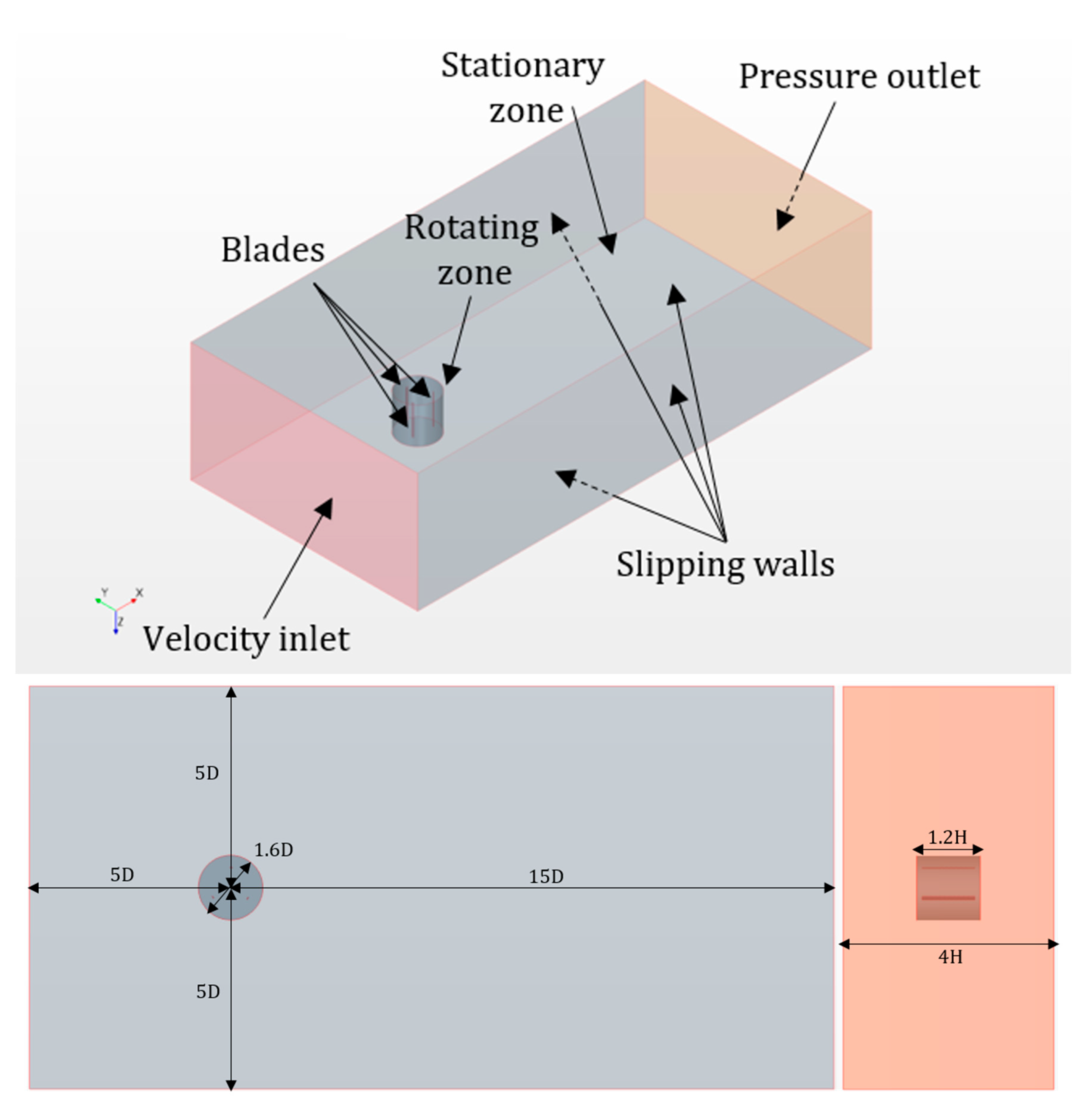 Stationary zone

Pressure outlet

Rotating zone

Blades

Slipping walls

Y X Z

Velocity inlet

5D

1.6D

5D

15D

5D

1.2H

4H