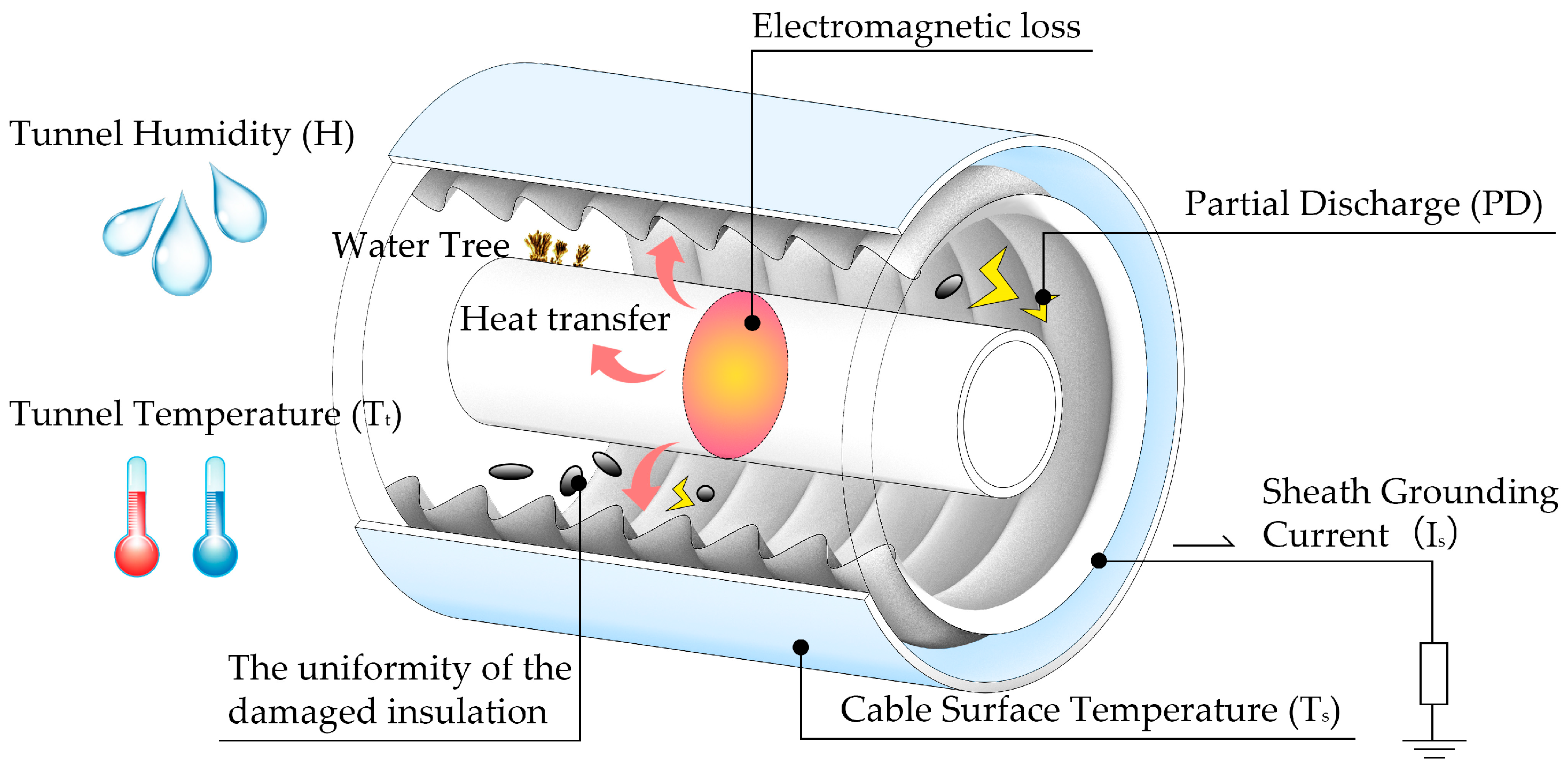 Electromagnetic loss

Tunnel Humidity (H)

Partial Discharge (PD)

Water Tree

Heat transfer

Tunnel Temperature ($T_t$)

Sheath Grounding Current ($I_s$)

The uniformity of the damaged insulation

Cable Surface Temperature ($T_s$)