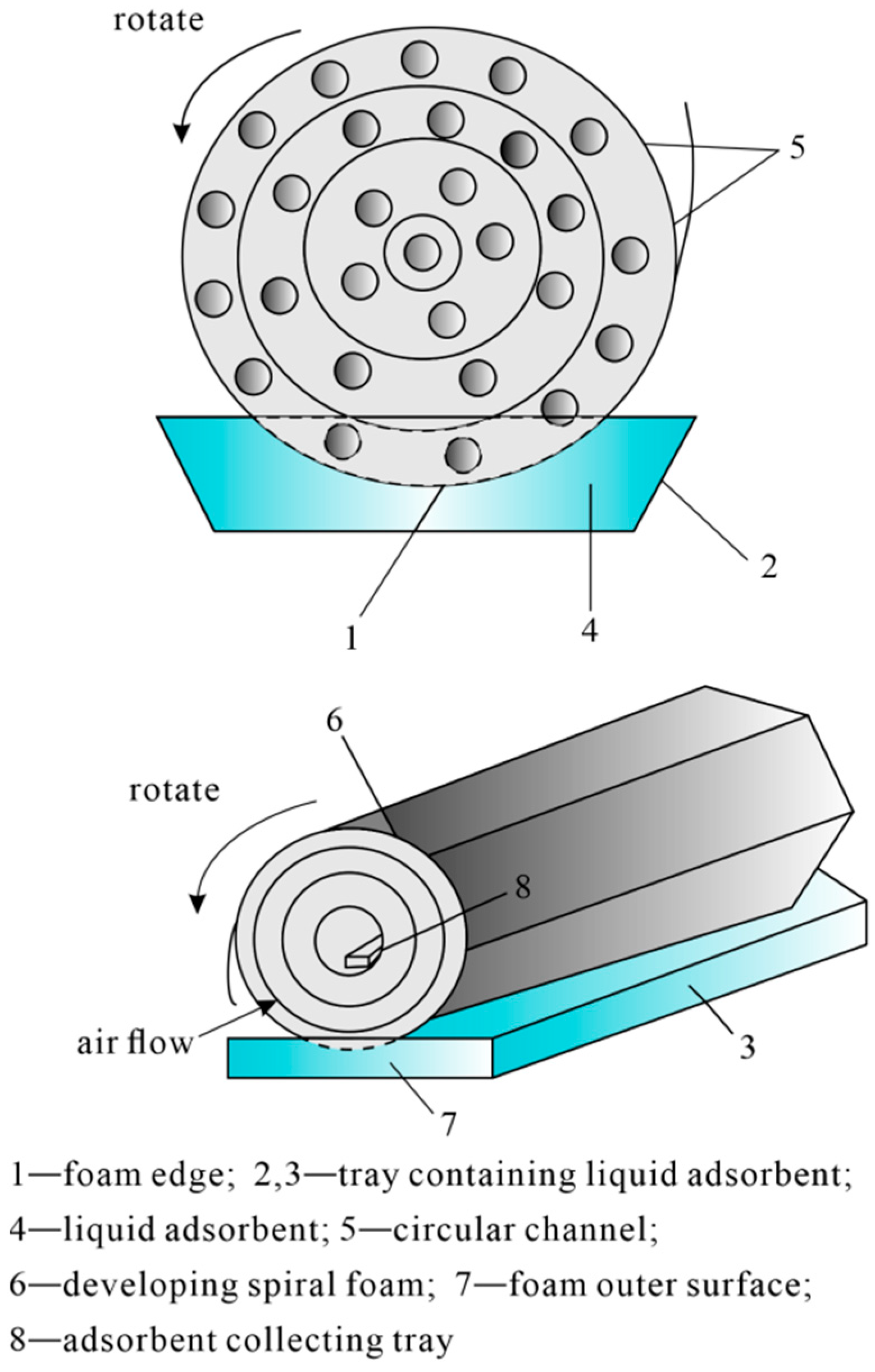 rotate

5

2

1

4

6

rotate

8

air flow

3

7

1—foam edge; 2,3—tray containing liquid adsorbent;
4—liquid adsorbent; 5—circular channel;
6—developing spiral foam; 7—foam outer surface;
8—adsorbent collecting tray