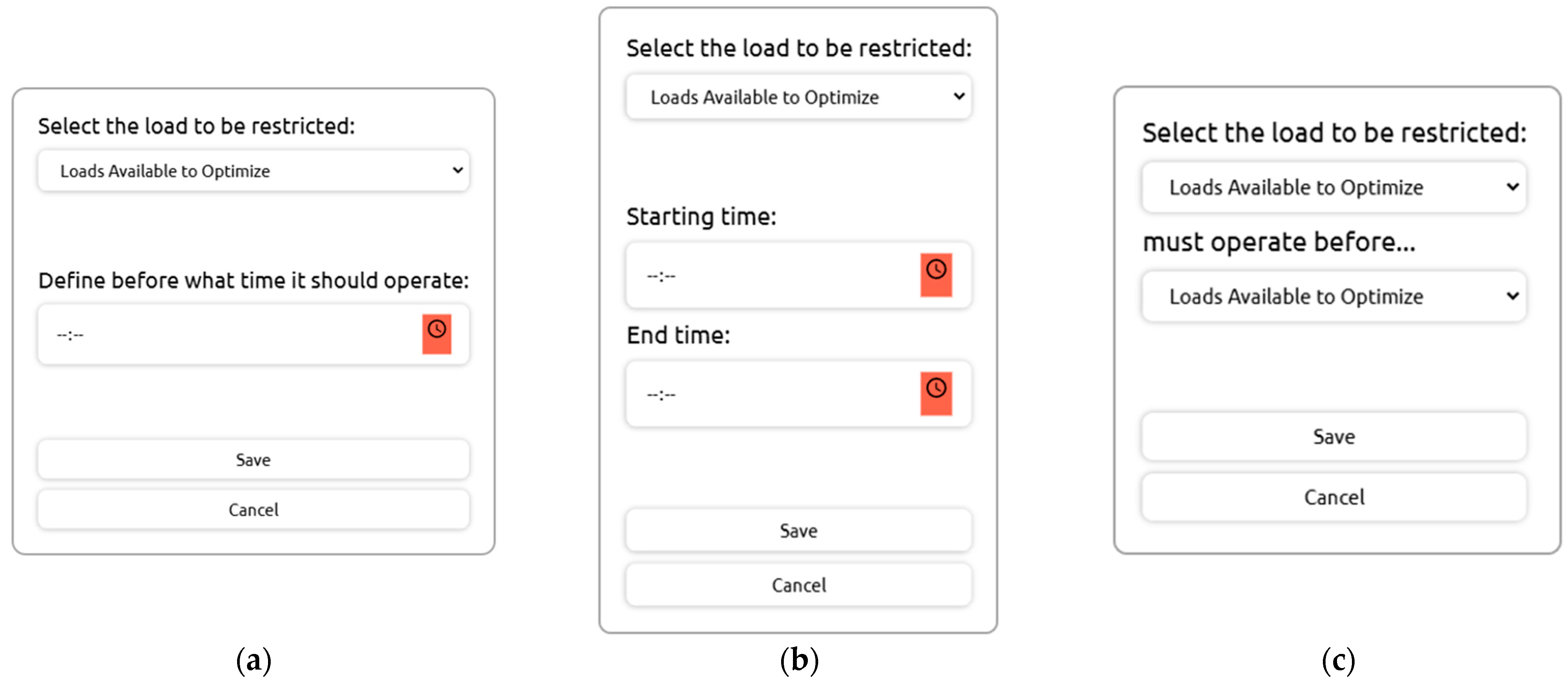 Select the load to be restricted:

Loads Available to Optimize

Define before what time it should operate:

--:--

Save

Cancel

(a)

Select the load to be restricted:

Loads Available to Optimize

Starting time:

--:--

End time:

--:--

Save

Cancel

(b)

Select the load to be restricted:

Loads Available to Optimize

must operate before...

Loads Available to Optimize

Save

Cancel

(c)