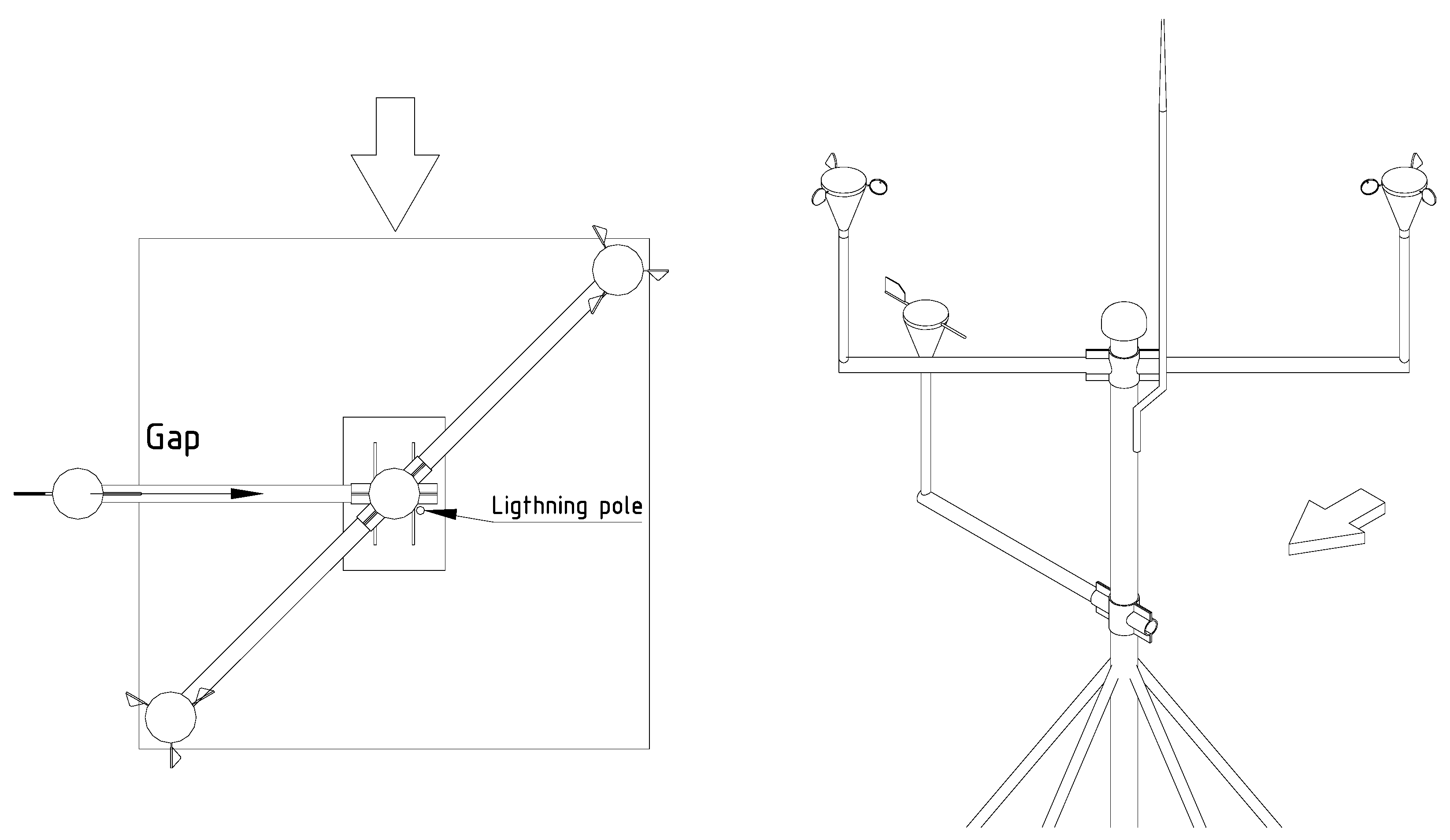 Gap

Ligthning pole