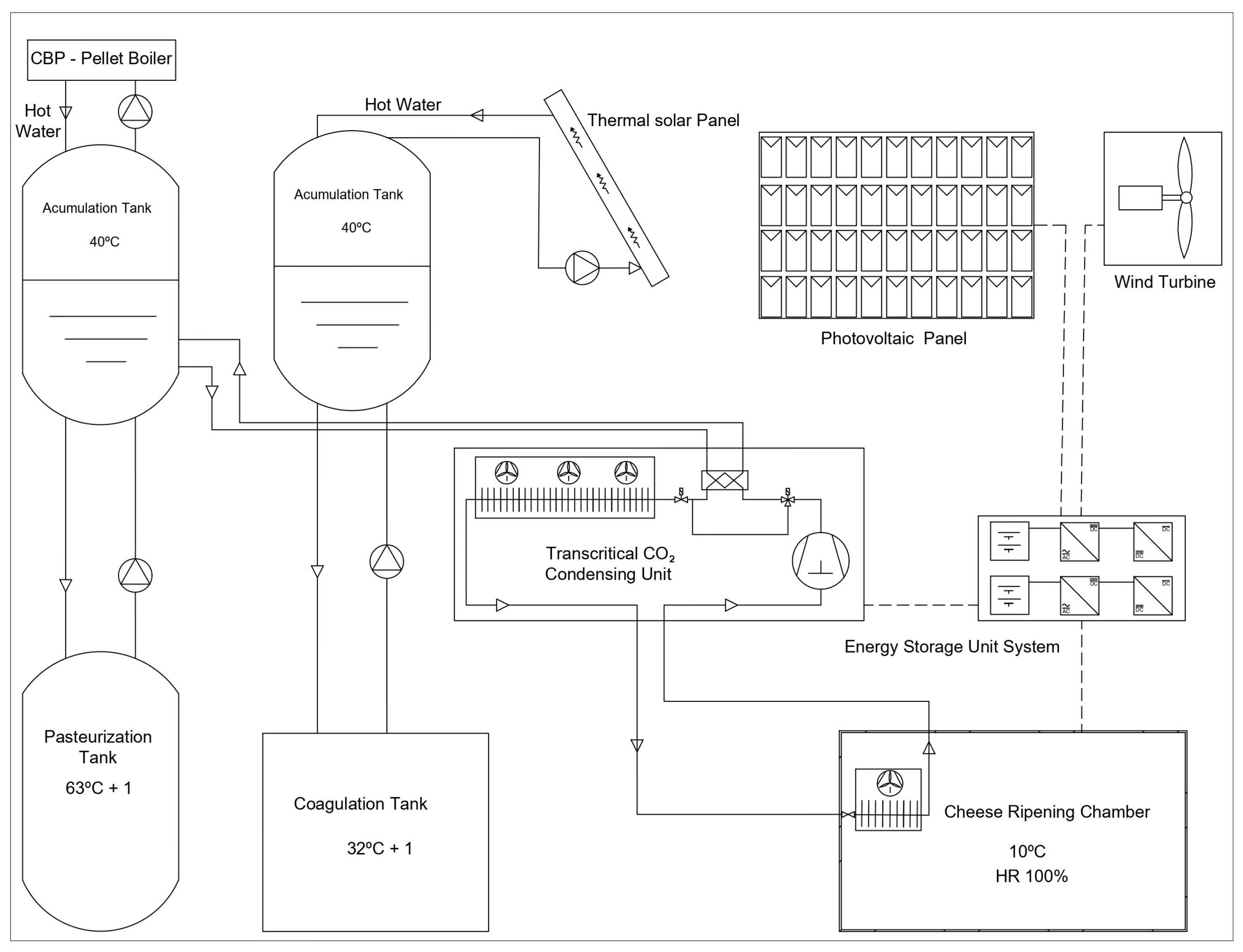 CBP - Pellet Boiler

Hot Water

Hot Water

Thermal solar Panel

Acumulation Tank

40ºC

Acumulation Tank

40ºC

Photovoltaic Panel

Wind Turbine

Transcritical $CO_2$ Condensing Unit

DC

AC

DC

DC

DC

AC

DC

DC

Energy Storage Unit System

Pasteurization Tank

63ºC + 1

Coagulation Tank

32ºC + 1

Cheese Ripening Chamber

10ºC

HR 100%