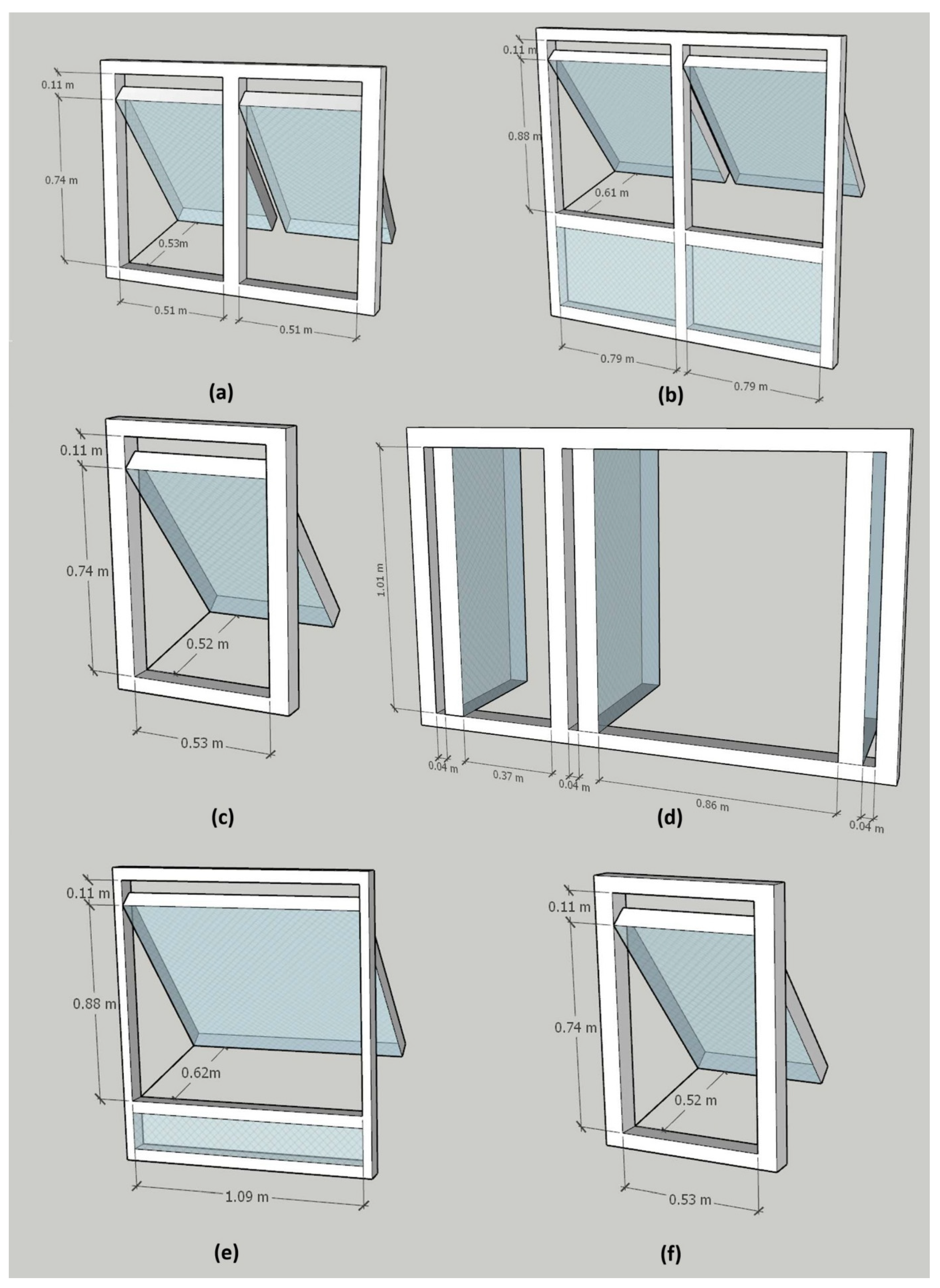 0.11 m
0.74 m
0.53m
0.51 m
0.51 m
(a)

0.11 m
0.88 m
0.61 m
0.79 m
0.79 m
(b)

0.11 m
0.74 m
0.52 m
0.53 m
(c)

1.01 m
0.04 m
0.37 m
0.04 m
0.86 m
0.04 m
(d)

0.11 m
0.88 m
0.62m
1.09 m
(e)

0.11 m
0.74 m
0.52 m
0.53 m
(f)