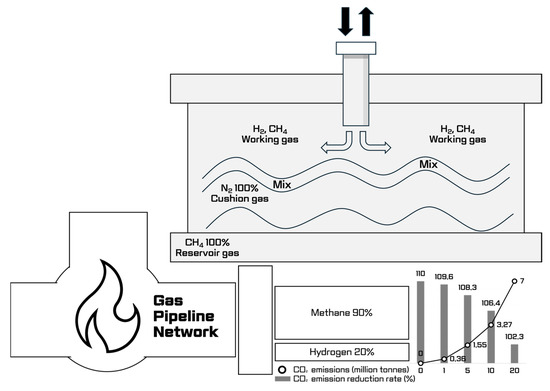 $H_2$, $CH_4$
Working gas

$H_2$, $CH_4$
Working gas

Mix

Mix

$N_2$ 100%
Cushion gas

$CH_4$ 100%
Reservoir gas

Gas
Pipeline
Network

Methane 90%

Hydrogen 20%

110
109,6
108,3
106,4
102,3
7
3,27
1,55
0,36
0

0 1 5 10 20

$CO_2$ emissions (million tonnes)
$CO_2$ emission reduction rate (%)