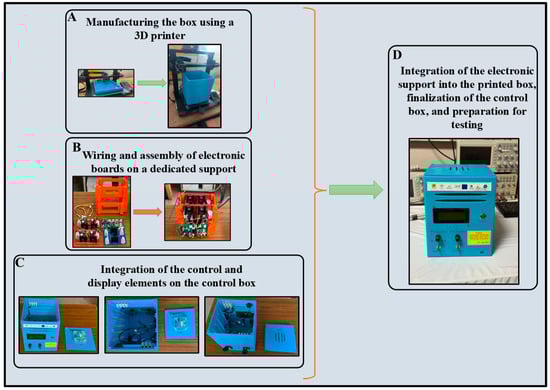 A
Manufacturing the box using a 3D printer

B
Wiring and assembly of electronic boards on a dedicated support

C
Integration of the control and display elements on the control box

D
Integration of the electronic support into the printed box, finalization of the control box, and preparation for testing