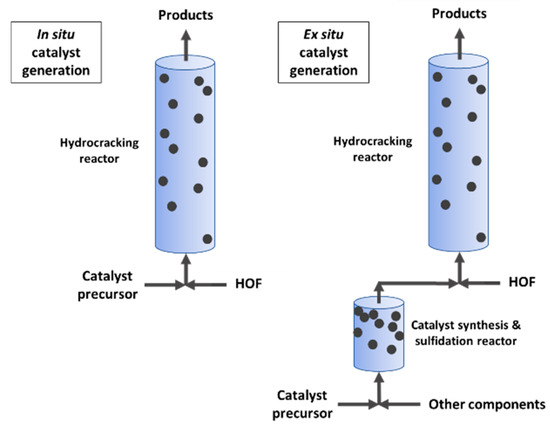 In situ catalyst generation

Products

Hydrocracking reactor

Catalyst precursor

HOF

Ex situ catalyst generation

Products

Hydrocracking reactor

HOF

Catalyst synthesis & sulfidation reactor

Catalyst precursor

Other components