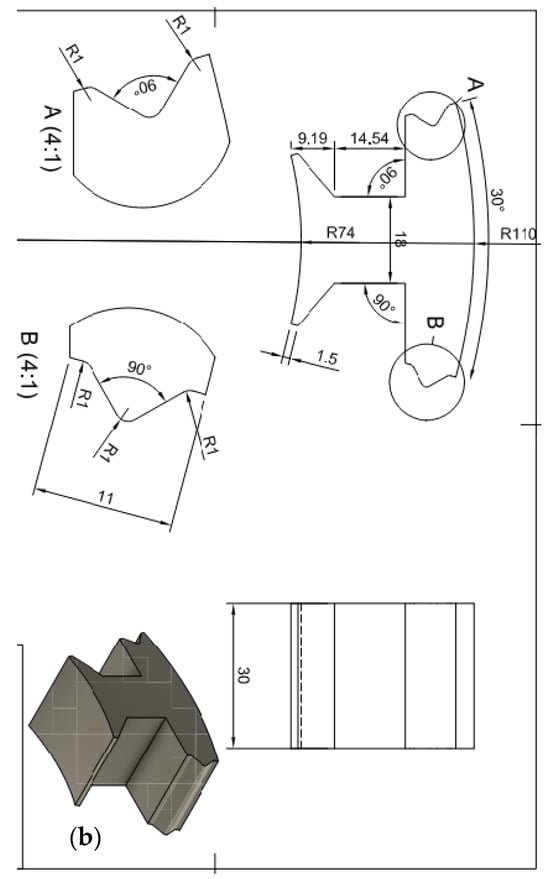 R1
R1
90°
A (4:1)
9.19
14.54
90°
A
30°
R74
18
R110
90°
B
1.5
B (4:1)
90°
R1
R1
R1
11
30
(b)