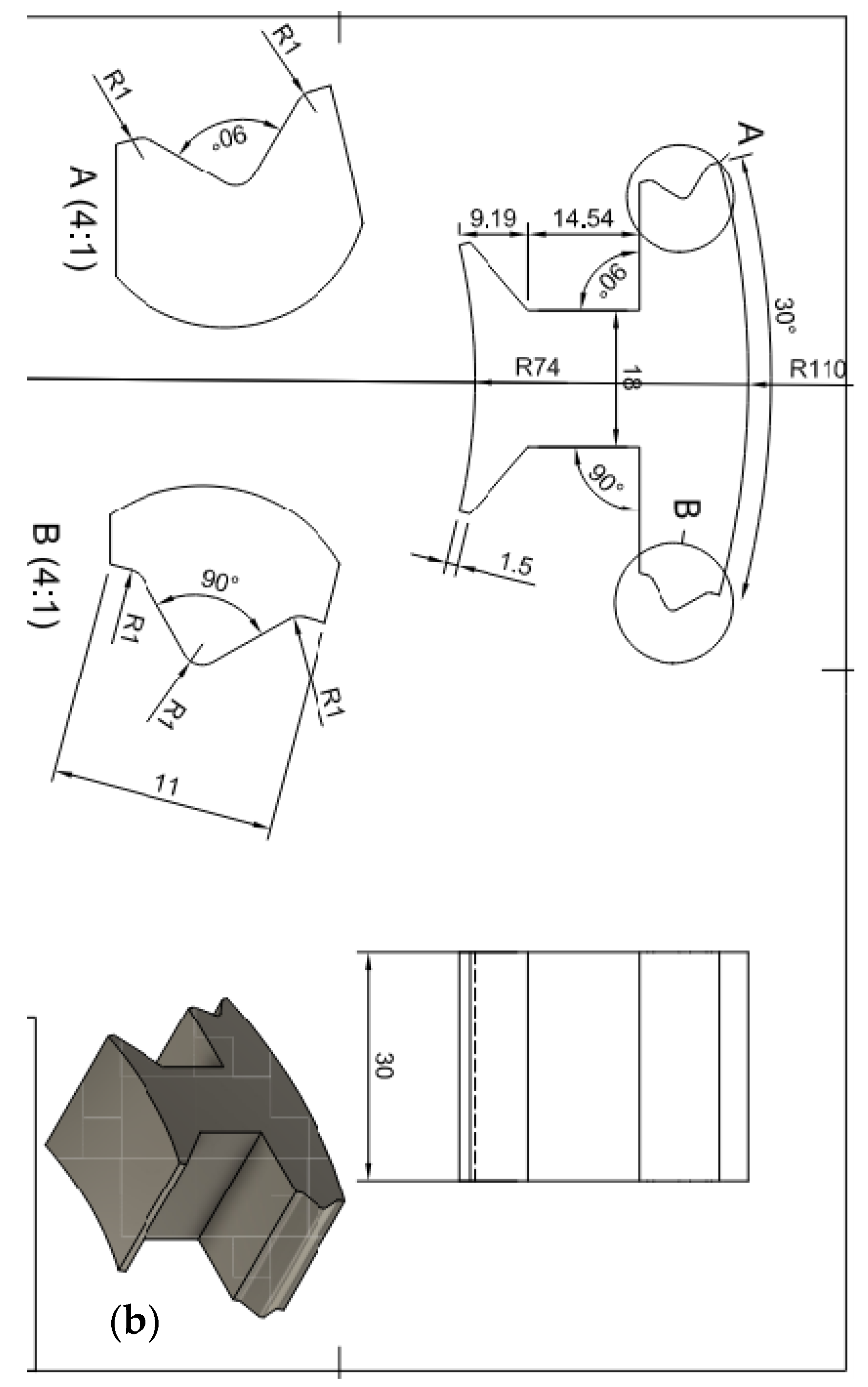 R1
R1
90°
A (4:1)
A
9.19
14.54
90°
30°
R74
18
R110
90°
B
1.5
B (4:1)
90°
R1
R1
R1
11
30
(b)