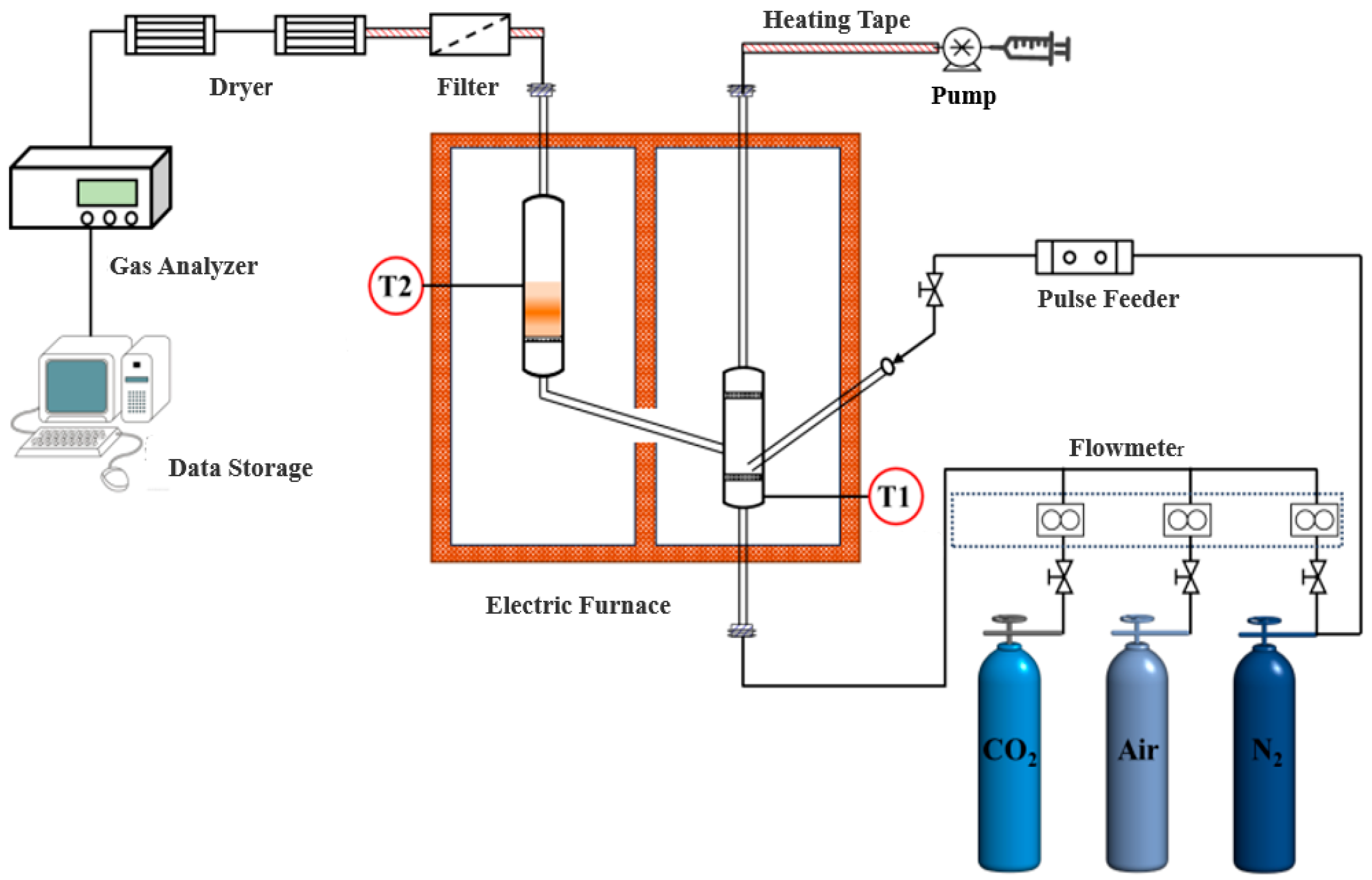 Heating Tape

Dryer

Filter

Pump

Gas Analyzer

T2

Pulse Feeder

Data Storage

Flowmeter

T1

Electric Furnace

$CO_2$

Air

$N_2$