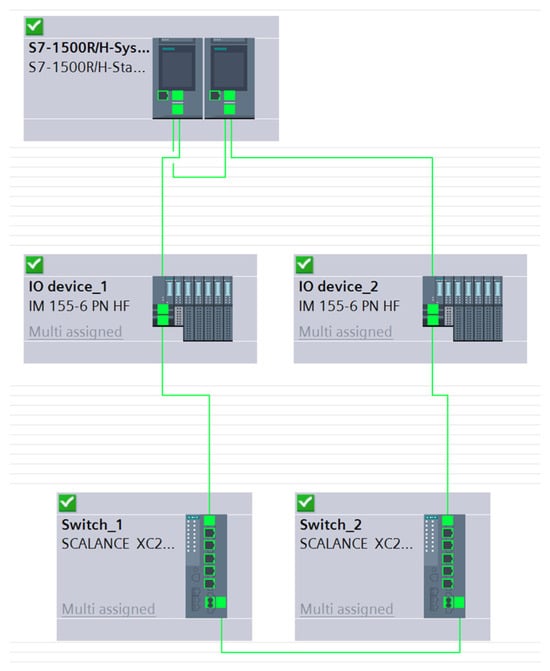 S7-1500R/H-Sys...
S7-1500R/H-Sta...

IO device_1
IM 155-6 PN HF
Multi assigned

IO device_2
IM 155-6 PN HF
Multi assigned

Switch_1
SCALANCE XC2...
Multi assigned

Switch_2
SCALANCE XC2...
Multi assigned