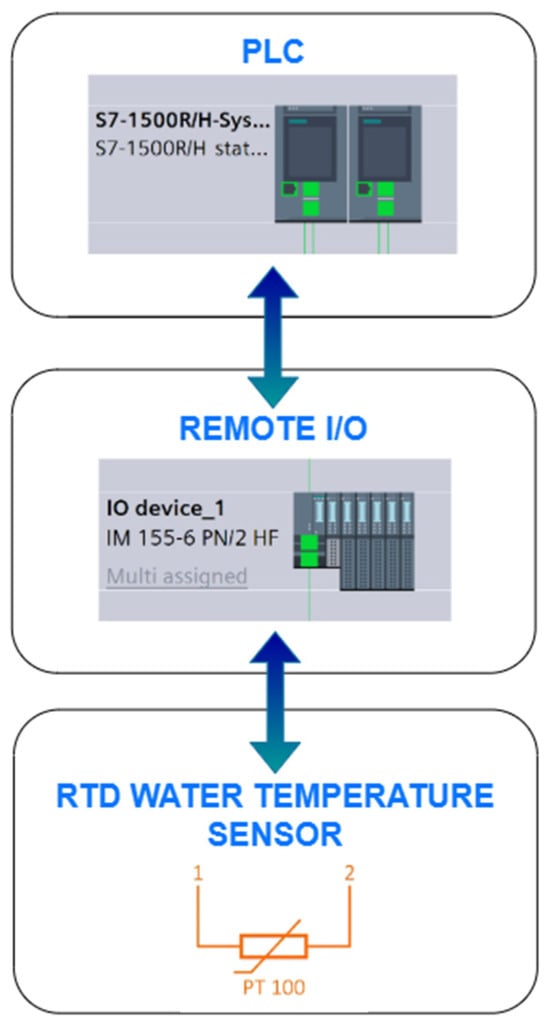 PLC

S7-1500R/H-Sys...
S7-1500R/H stat...

REMOTE I/O

IO device_1
IM 155-6 PN/2 HF
Multi assigned

RTD WATER TEMPERATURE SENSOR

1
2
PT 100