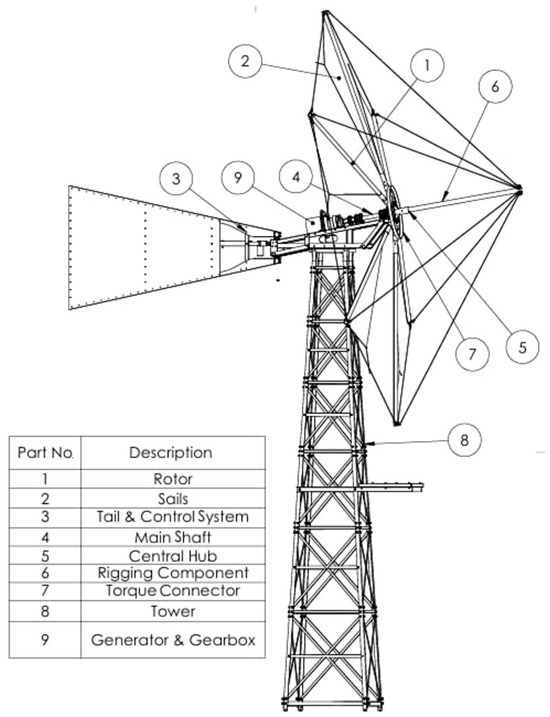 2
1
6
3
9
4
7
5
8

| Part No. | Description |
|---|---|
| 1 | Rotor |
| 2 | Sails |
| 3 | Tail & Control System |
| 4 | Main Shaft |
| 5 | Central Hub |
| 6 | Rigging Component |
| 7 | Torque Connector |
| 8 | Tower |
| 9 | Generator & Gearbox |