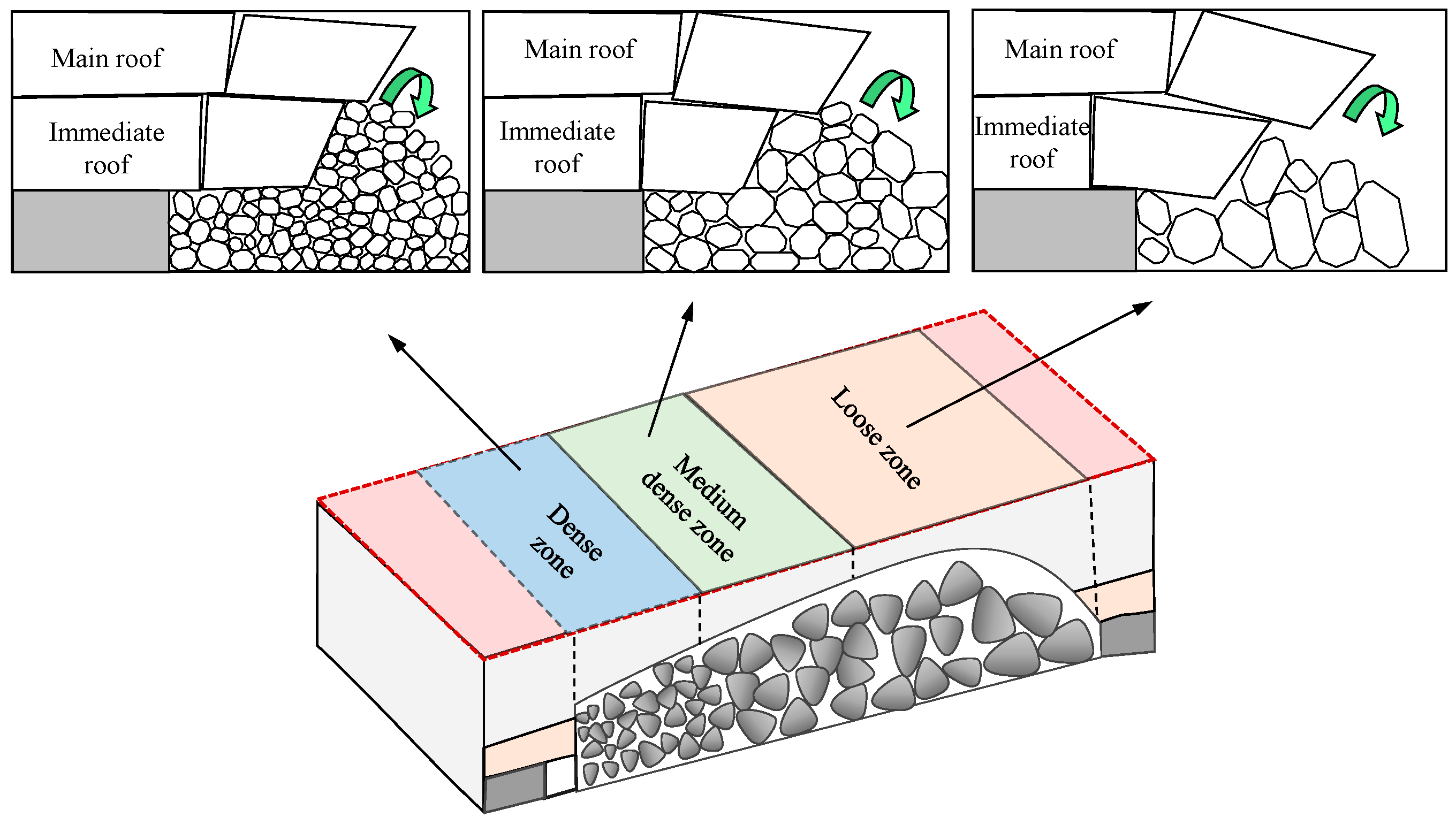 Main roof

Immediate roof

Main roof

Immediate roof

Main roof

Immediate roof

Dense zone

Medium dense zone

Loose zone